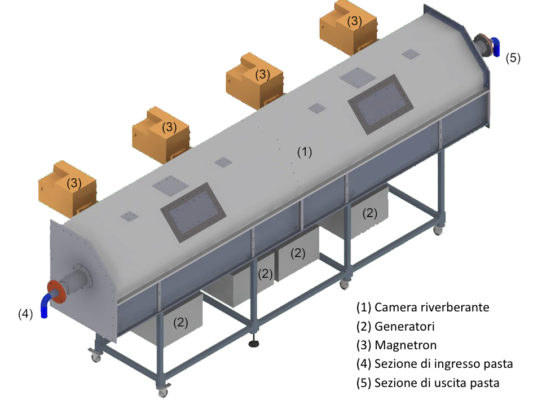 (3)

(5)

(3)

(3)

(1)

(3)

(2)

(2)

(2)

(4)

(2)

(1) Camera riverberante
(2) Generatori
(3) Magnetron
(4) Sezione di ingresso pasta
(5) Sezione di uscita pasta