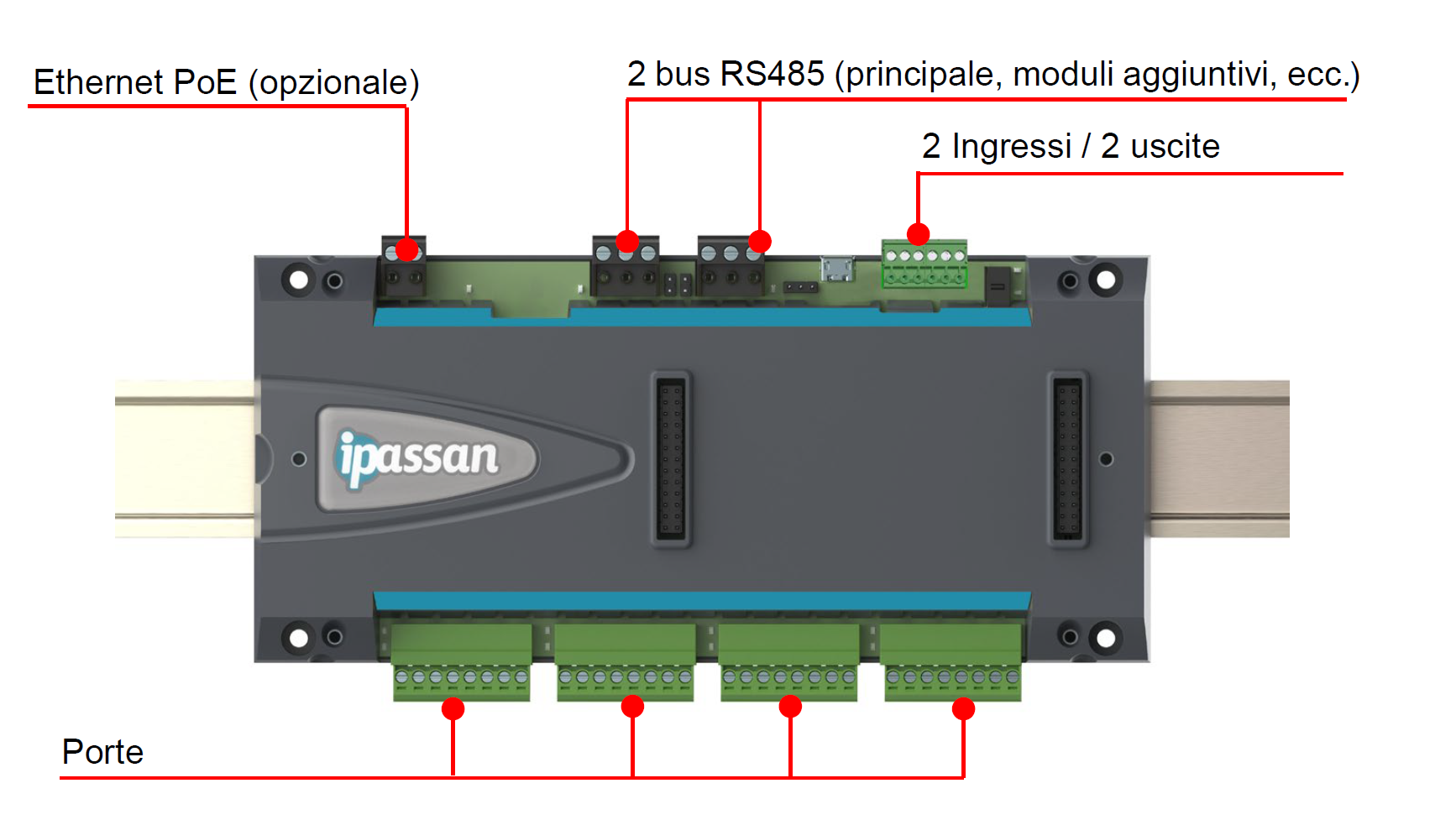 Ethernet PoE (opzionale)

2 bus RS485 (principale, moduli aggiuntivi, ecc.)

2 Ingressi / 2 uscite

ipassan

Porte