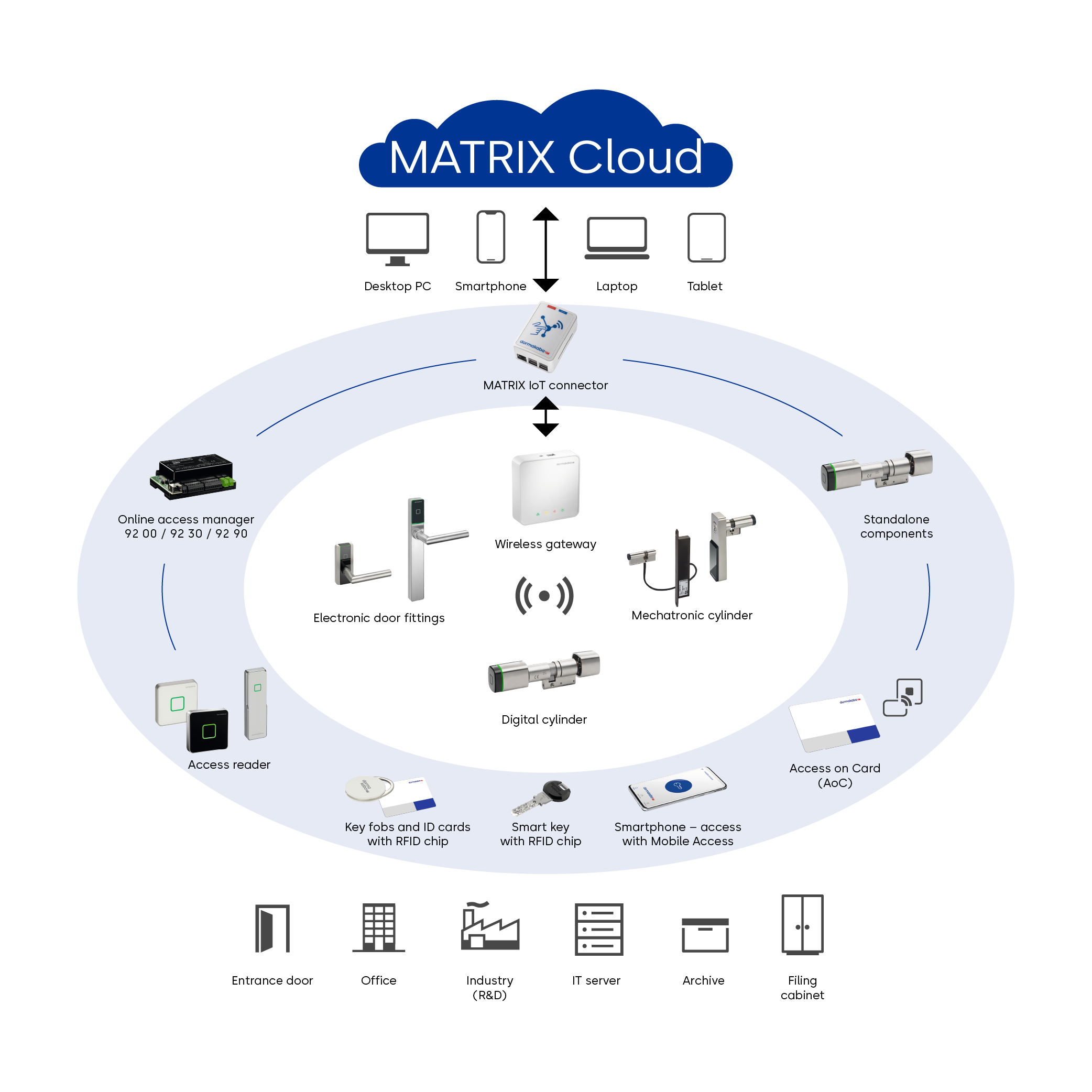 MATRIX Cloud

Desktop PC
Smartphone
Laptop
Tablet

dormakaba
MATRIX IoT connector

Online access manager
92 00 / 92 30 / 92 90

Standalone components

Wireless gateway

Electronic door fittings

Mechatronic cylinder

Digital cylinder

Access reader

Access on Card (AoC)

Key fobs and ID cards with RFID chip

Smart key with RFID chip

Smartphone – access with Mobile Access

Entrance door
Office
Industry (R&D)
IT server
Archive
Filing cabinet