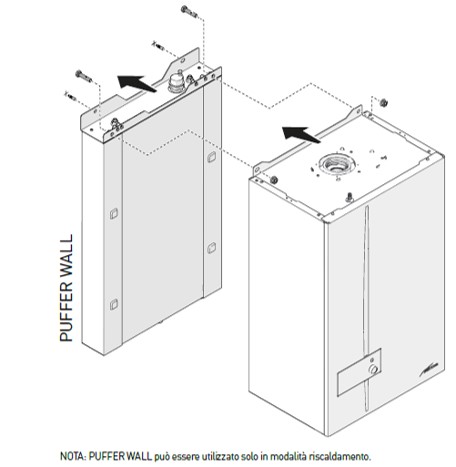 PUFFER WALL

NOTA: PUFFER WALL può essere utilizzato solo in modalità riscaldamento.