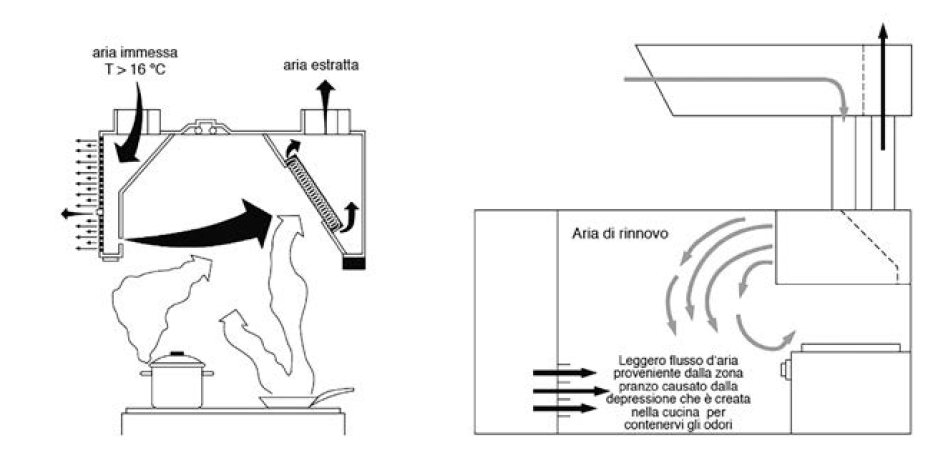 aria immessa
T > 16 °C

aria estratta

Aria di rinnovo

Leggero flusso d'aria proveniente dalla zona pranzo causato dalla depressione che è creata nella cucina per contenervi gli odori