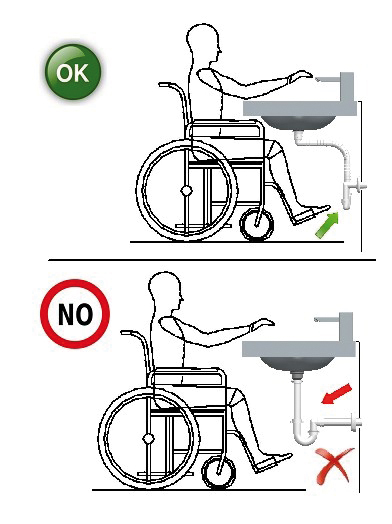 OK

NO