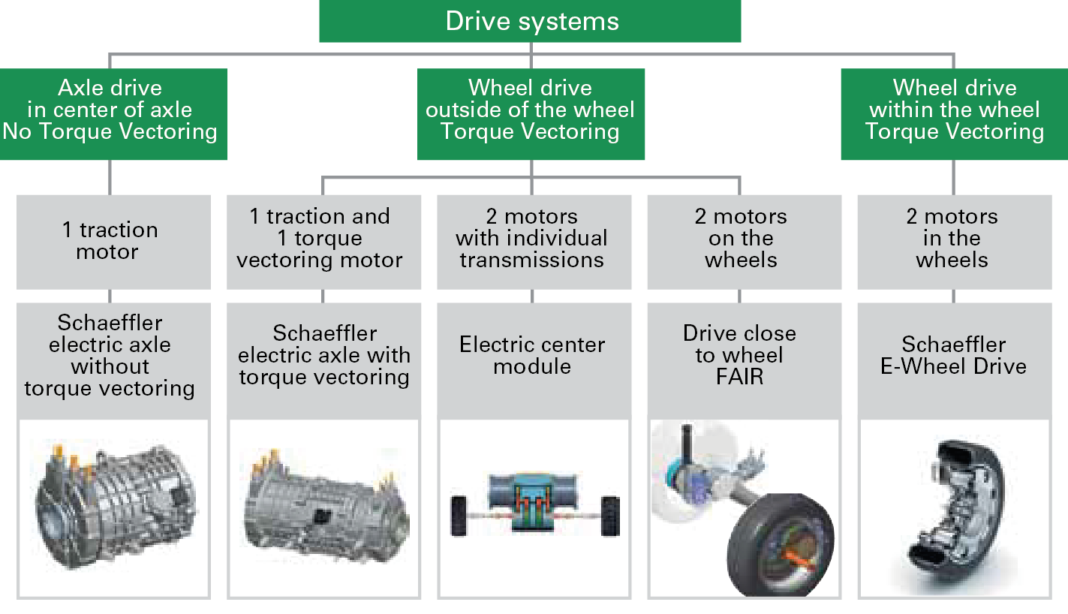 Drive systems

Axle drive in center of axle No Torque Vectoring

Wheel drive outside of the wheel Torque Vectoring

Wheel drive within the wheel Torque Vectoring

1 traction motor

1 traction and 1 torque vectoring motor

2 motors with individual transmissions

2 motors on the wheels

2 motors in the wheels

Schaeffler electric axle without torque vectoring

Schaeffler electric axle with torque vectoring

Electric center module

Drive close to wheel FAIR

Schaeffler E-Wheel Drive