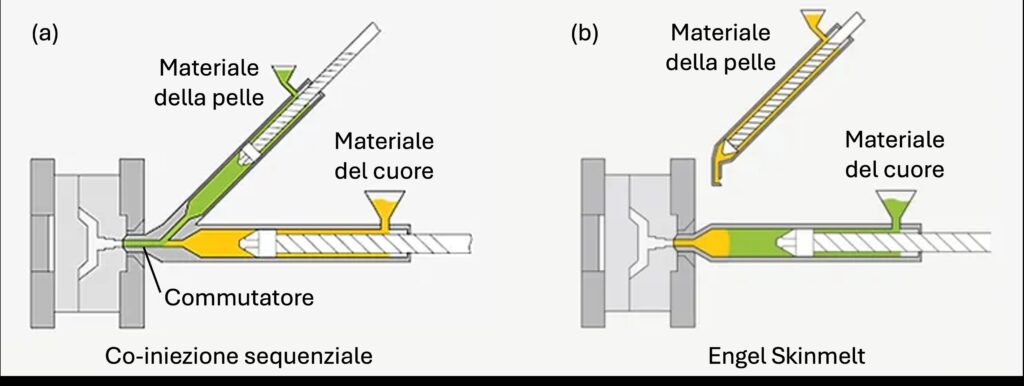 (a)

Materiale della pelle

Materiale del cuore

Commutatore

Co-iniezione sequenziale

(b)

Materiale della pelle

Materiale del cuore

Engel Skinmelt