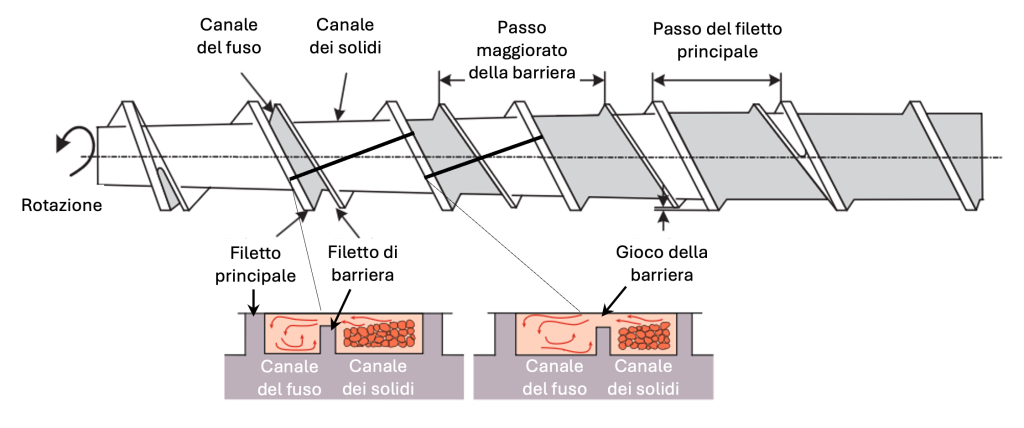 Canale del fuso

Canale dei solidi

Passo maggiorato della barriera

Passo del filetto principale

Rotazione

Filetto principale

Filetto di barriera

Gioco della barriera

Canale del fuso

Canale dei solidi

Canale del fuso

Canale dei solidi