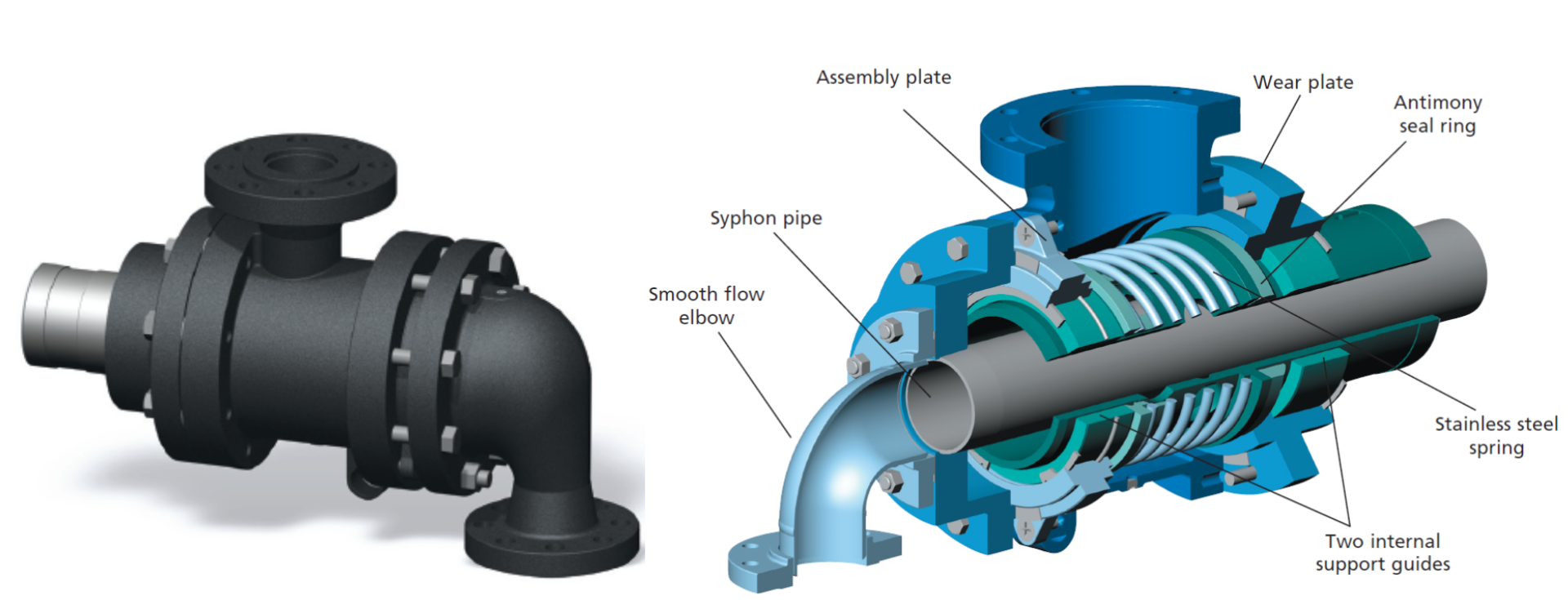 Assembly plate

Wear plate

Antimony seal ring

Syphon pipe

Smooth flow elbow

Stainless steel spring

Two internal support guides