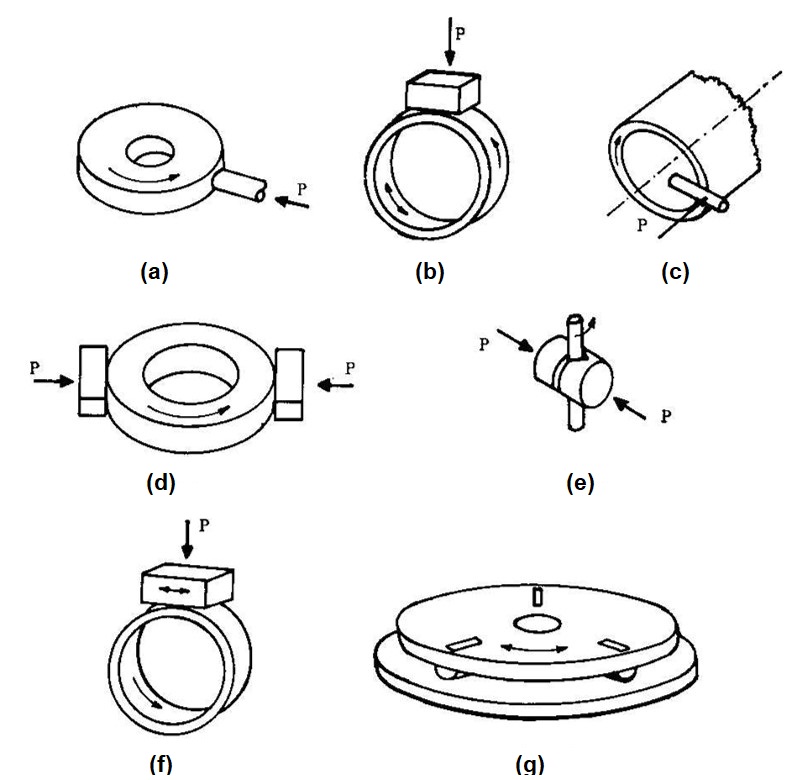 P

P

P

(a)

(b)

(c)

P

P

P

P

(d)

(e)

P

(f)

(g)