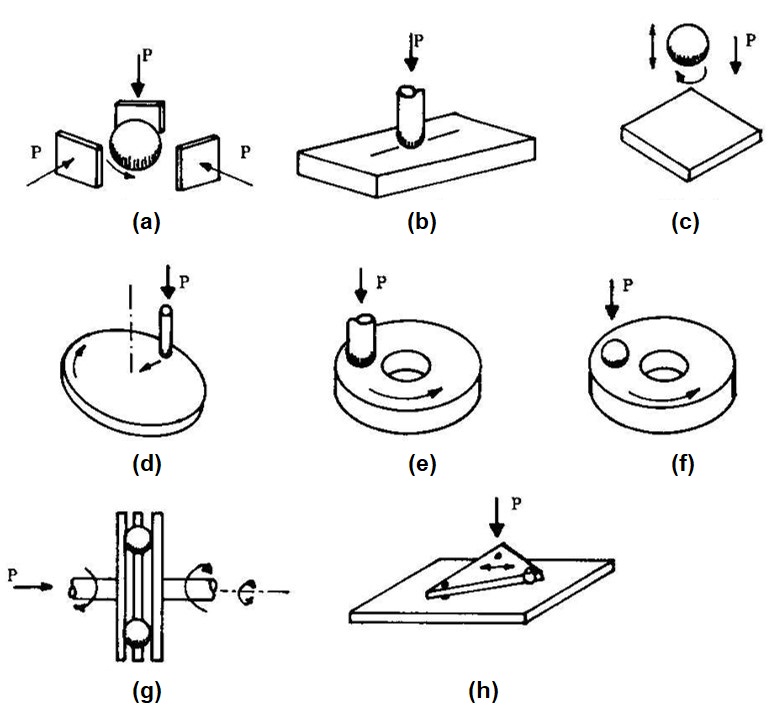 P
P
P
(a)

P
(b)

P
(c)

P
(d)

P
(e)

P
(f)

P
(g)

P
(h)