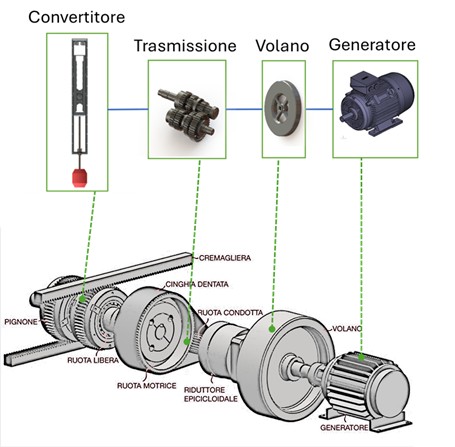 Convertitore

Trasmissione

Volano

Generatore

CREMAGLIERA

CINGHIA DENTATA

RUOTA CONDOTTA

PIGNONE

VOLANO

RUOTA LIBERA

RUOTA MOTRICE

RIDUTTORE EPICICLOIDALE

GENERATORE