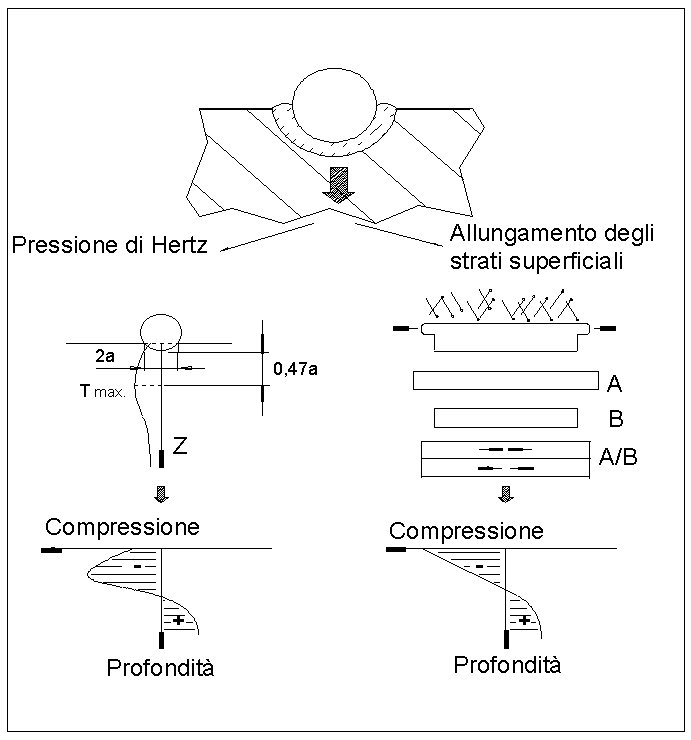 Pressione di Hertz

Allungamento degli strati superficiali

2a

0,47a

T max.

Z

A

B

A/B

Compressione

-

+

Profondità

Compressione

-

+

Profondità