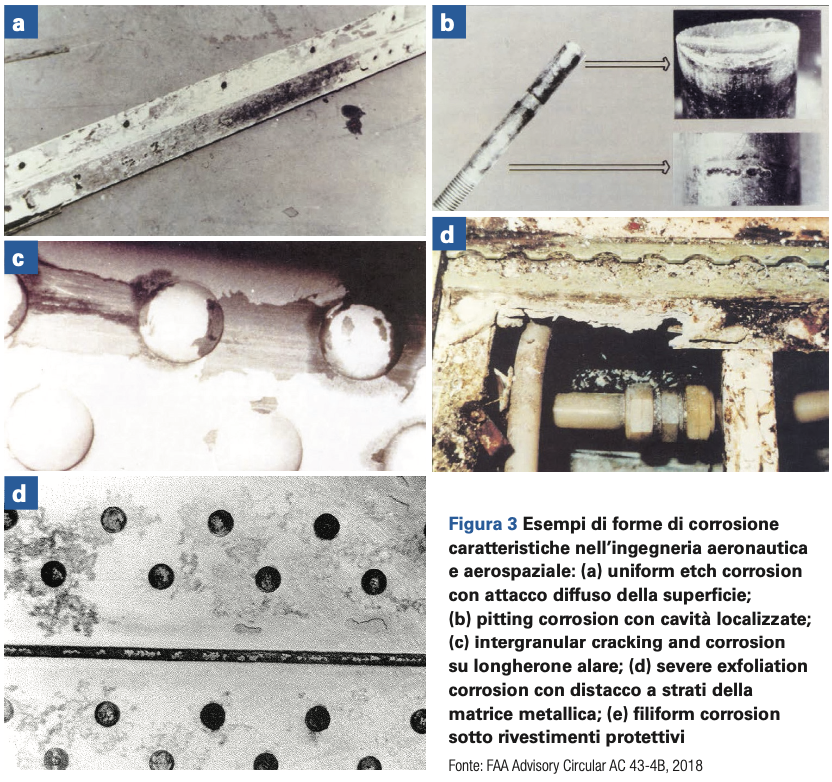 a

b

c

d

d

Figura 3 Esempi di forme di corrosione caratteristiche nell'ingegneria aeronautica e aerospaziale: (a) uniform etch corrosion con attacco diffuso della superficie; (b) pitting corrosion con cavità localizzate; (c) intergranular cracking and corrosion su longherone alare; (d) severe exfoliation corrosion con distacco a strati della matrice metallica; (e) filiform corrosion sotto rivestimenti protettivi

Fonte: FAA Advisory Circular AC 43-4B, 2018