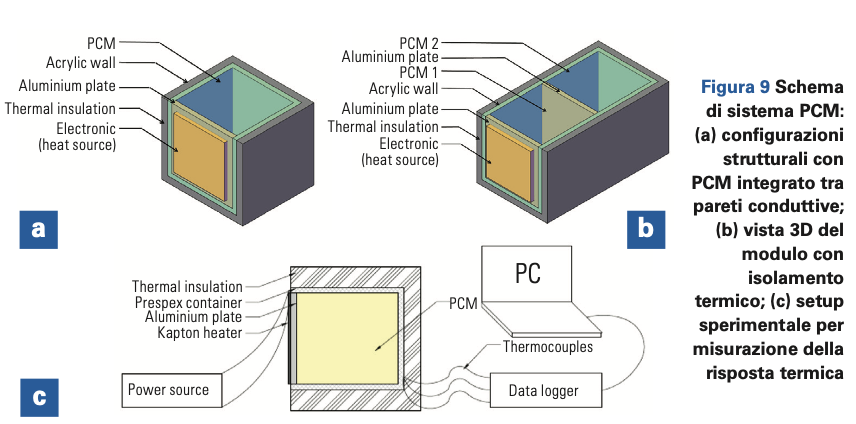 PCM
Acrylic wall
Aluminium plate
Thermal insulation
Electronic
(heat source)

a

PCM 2
Aluminium plate
PCM 1
Acrylic wall
Aluminium plate
Thermal insulation
Electronic
(heat source)

b

Thermal insulation
Prespex container
Aluminium plate
Kapton heater
Power source
PCM
PC
Thermocouples
Data logger

c

Figura 9 Schema di sistema PCM: (a) configurazioni strutturali con PCM integrato tra pareti conduttive; (b) vista 3D del modulo con isolamento termico; (c) setup sperimentale per misurazione della risposta termica