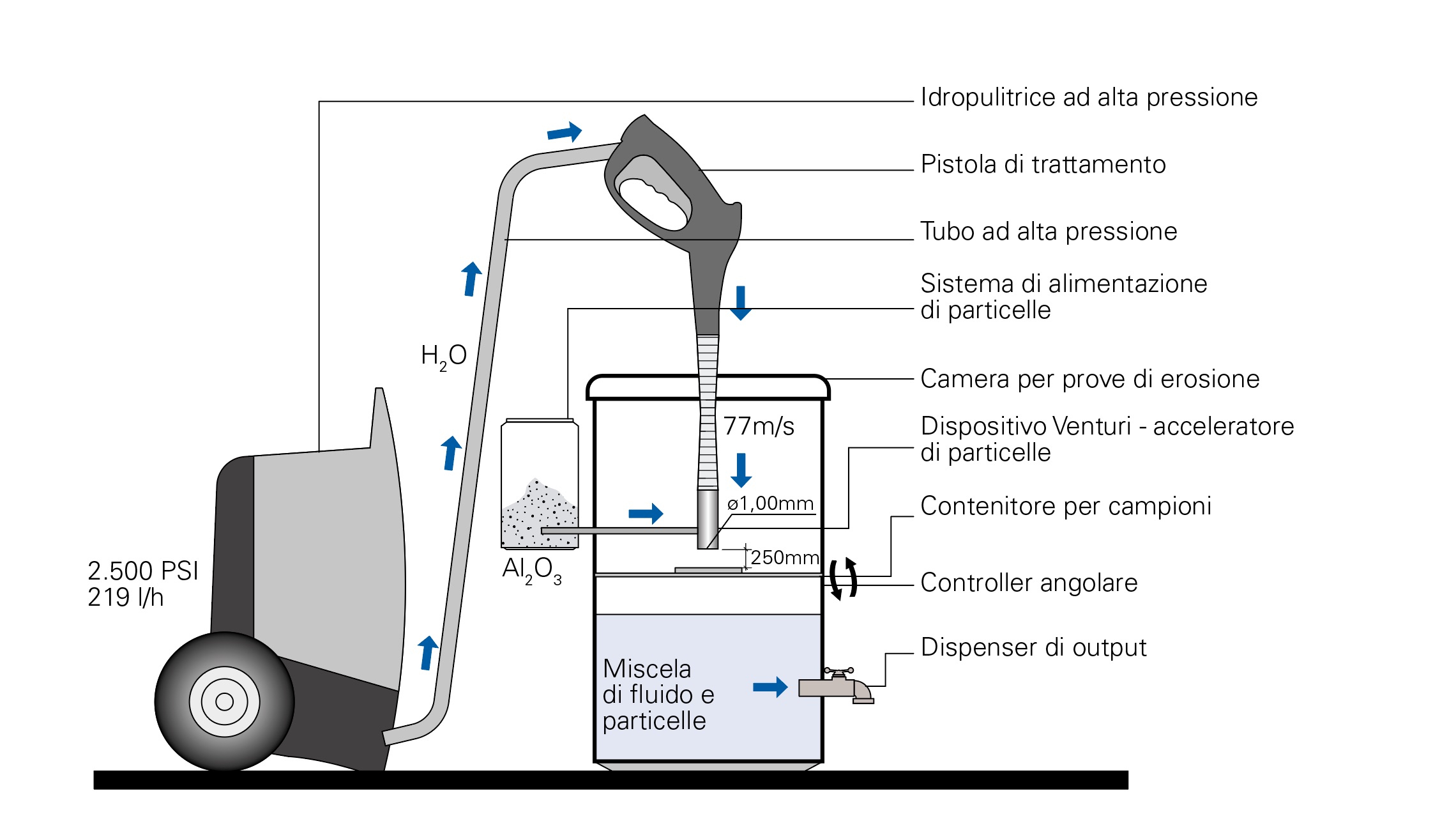 Idropulitrice ad alta pressione

Pistola di trattamento

Tubo ad alta pressione

Sistema di alimentazione di particelle

Camera per prove di erosione

Dispositivo Venturi - acceleratore di particelle

Contenitore per campioni

Controller angolare

Dispenser di output

$H_2O$

77m/s

ø1,00mm

250mm

$Al_2O_3$

2.500 PSI
219 l/h

Miscela di fluido e particelle