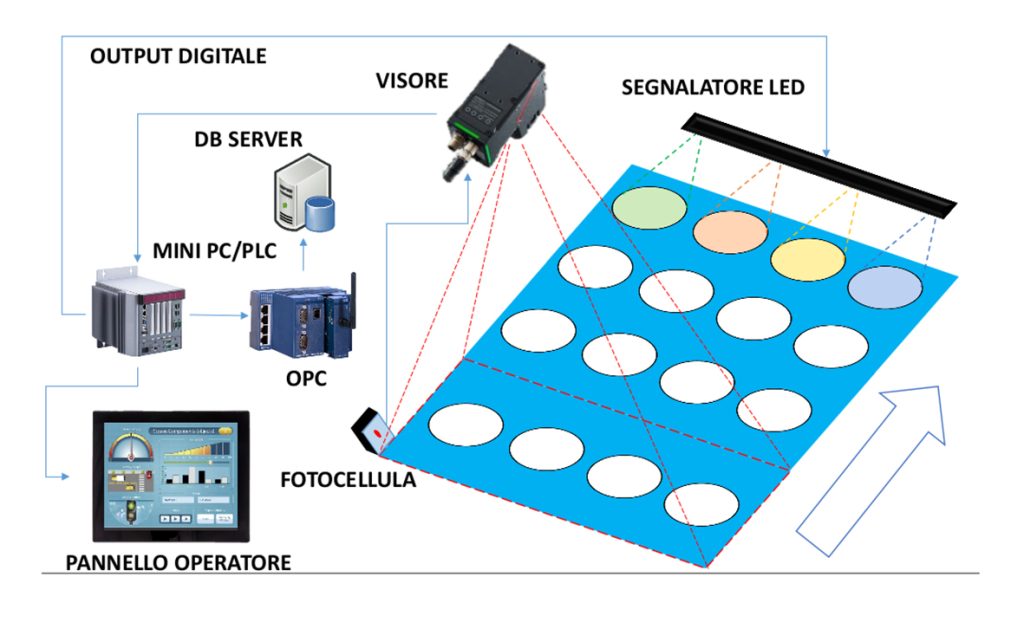 OUTPUT DIGITALE

VISORE

SEGNALATORE LED

DB SERVER

MINI PC/PLC

OPC

FOTOCELLULA

PANNELLO OPERATORE