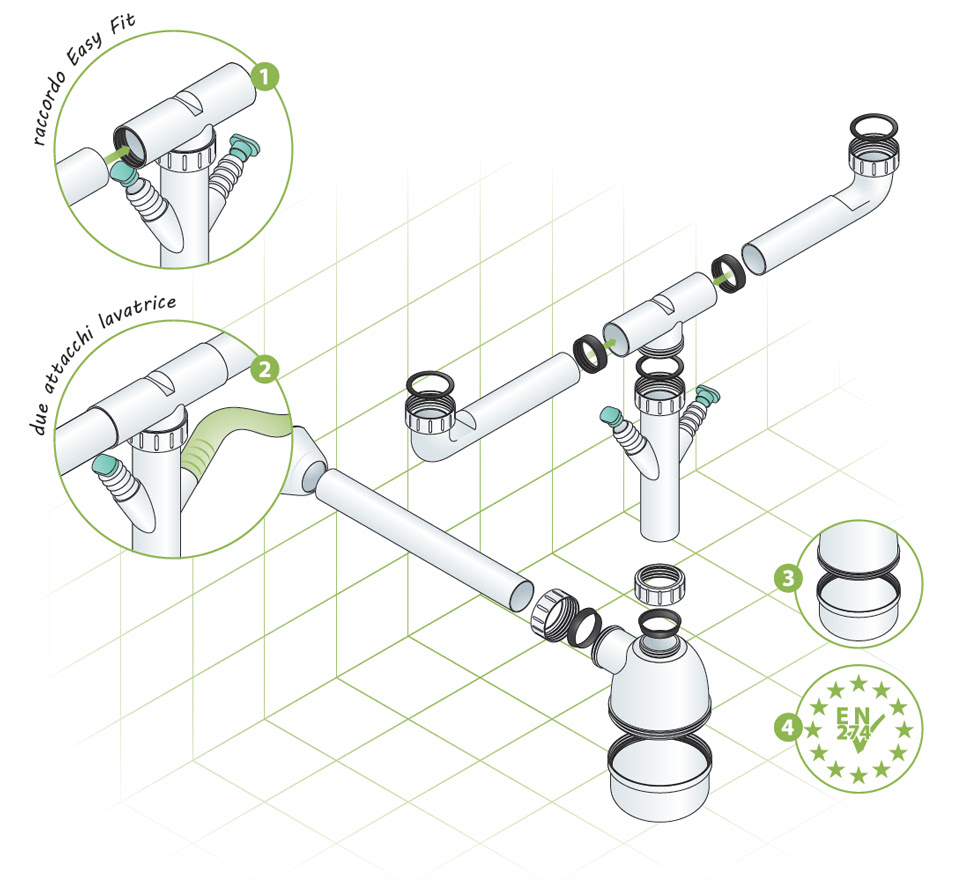 raccordo Easy Fit
1
due attacchi lavatrice
2
3
4
EN
274