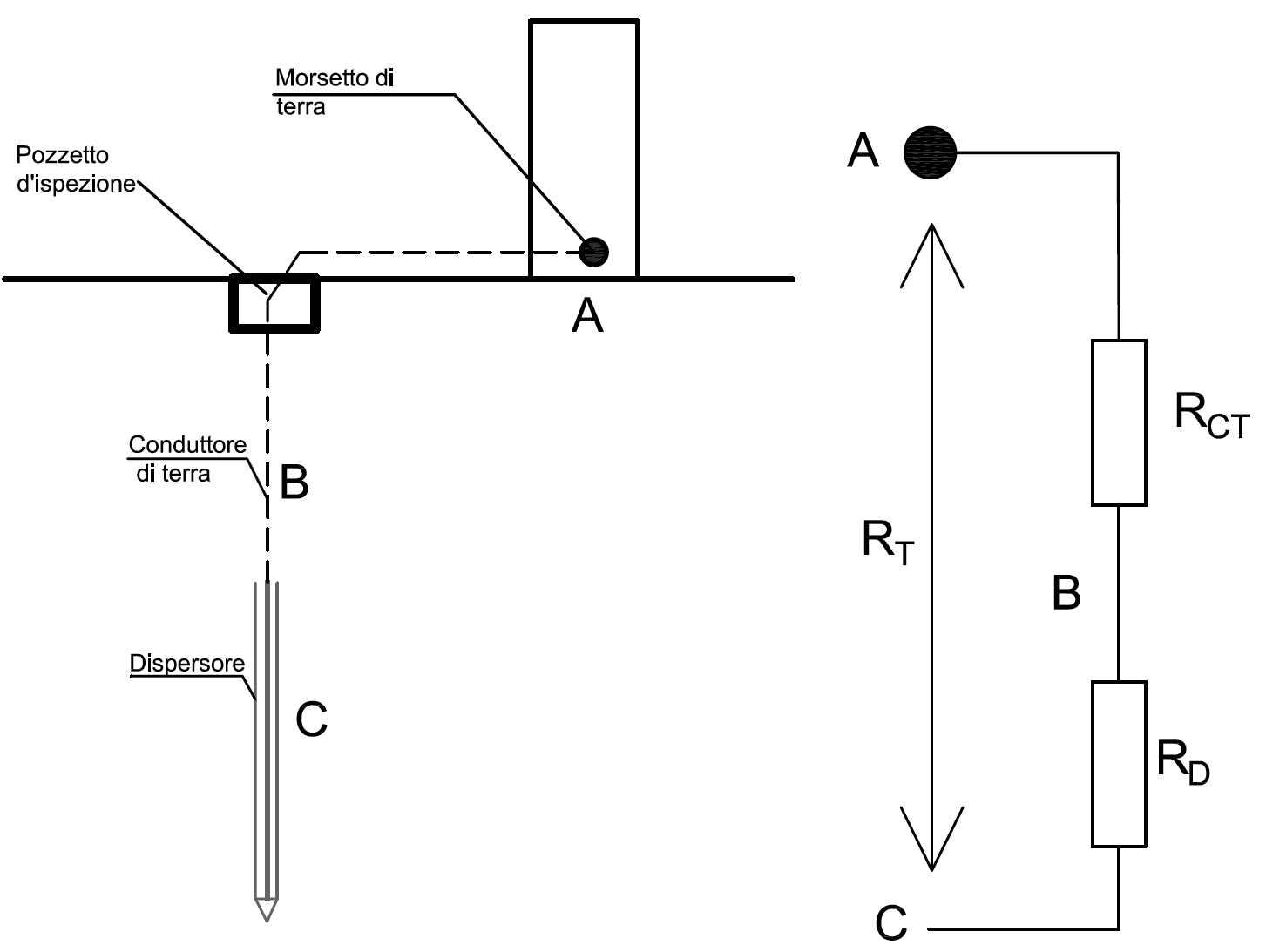 Morsetto di terra

Pozzetto d'ispezione

A

Conduttore di terra

B

Dispersore

C

A

$R_{CT}$

$R_T$

B

$R_D$

C