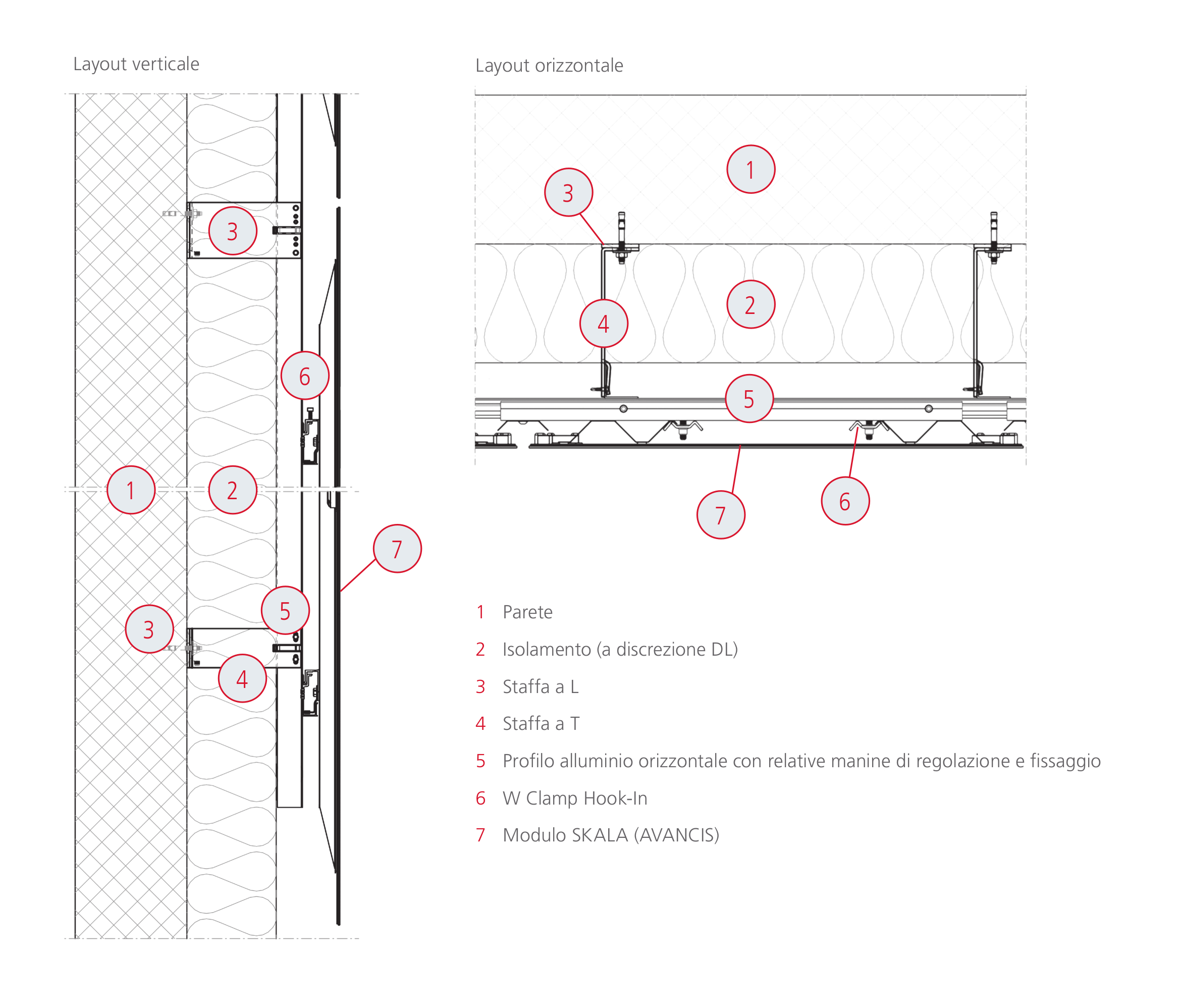 Layout verticale

3
6
1
2
7
5
3
4

Layout orizzontale

1
3
2
4
5
7
6

1 Parete
2 Isolamento (a discrezione DL)
3 Staffa a L
4 Staffa a T
5 Profilo alluminio orizzontale con relative manine di regolazione e fissaggio
6 W Clamp Hook-In
7 Modulo SKALA (AVANCIS)