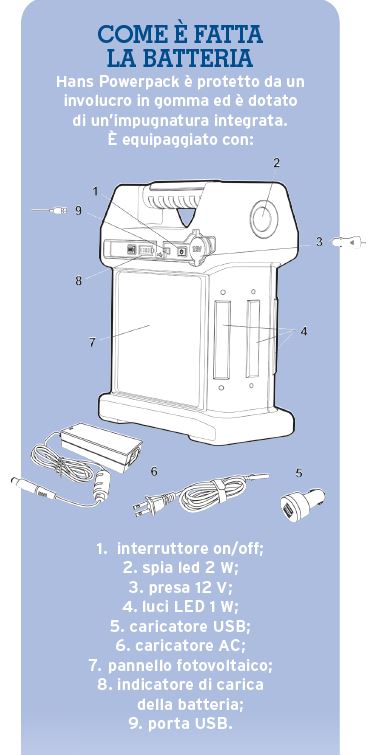 COME È FATTA LA BATTERIA

Hans Powerpack è protetto da un involucro in gomma ed è dotato di un'impugnatura integrata. È equipaggiato con:

2
1
9
3
8
7
4
6
5

1. interruttore on/off;
2. spia led 2 W;
3. presa 12 V;
4. luci LED 1 W;
5. caricatore USB;
6. caricatore AC;
7. pannello fotovoltaico;
8. indicatore di carica della batteria;
9. porta USB.