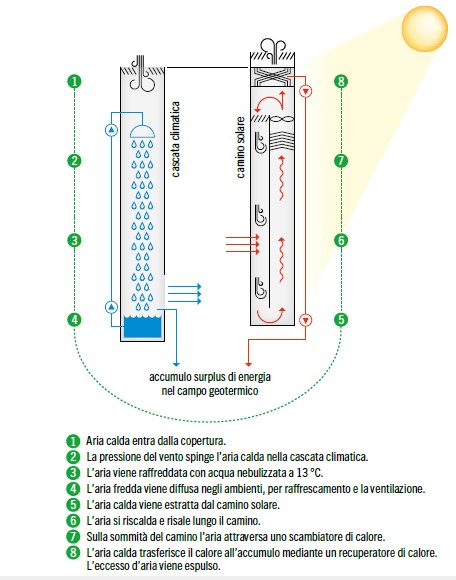 1
2
3
4

cascata climatica

camino solare

8
7
6
5

accumulo surplus di energia nel campo geotermico

1 Aria calda entra dalla copertura.
2 La pressione del vento spinge l'aria calda nella cascata climatica.
3 L'aria viene raffreddata con acqua nebulizzata a 13 °C.
4 L'aria fredda viene diffusa negli ambienti, per raffrescamento e la ventilazione.
5 L'aria calda viene estratta dal camino solare.
6 L'aria si riscalda e risale lungo il camino.
7 Sulla sommità del camino l'aria attraversa uno scambiatore di calore.
8 L'aria calda trasferisce il calore all'accumulo mediante un recuperatore di calore. L'eccesso d'aria viene espulso.