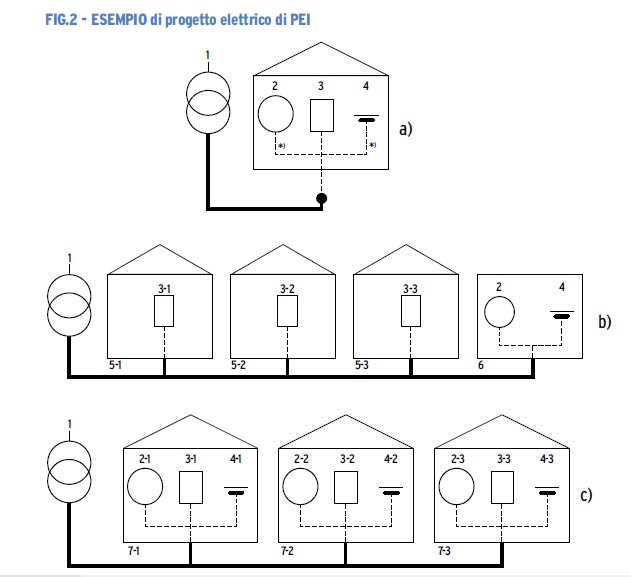 FIG.2 - ESEMPIO di progetto elettrico di PEI

1

2 3 4

*) *)

a)

1

3-1 3-2 3-3 2 4

5-1 5-2 5-3 6

b)

1

2-1 3-1 4-1 2-2 3-2 4-2 2-3 3-3 4-3

7-1 7-2 7-3

c)