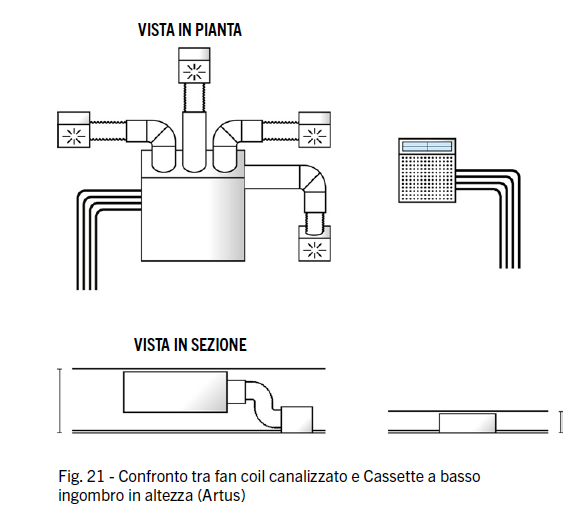 VISTA IN PIANTA

VISTA IN SEZIONE

Fig. 21 - Confronto tra fan coil canalizzato e Cassette a basso ingombro in altezza (Artus)