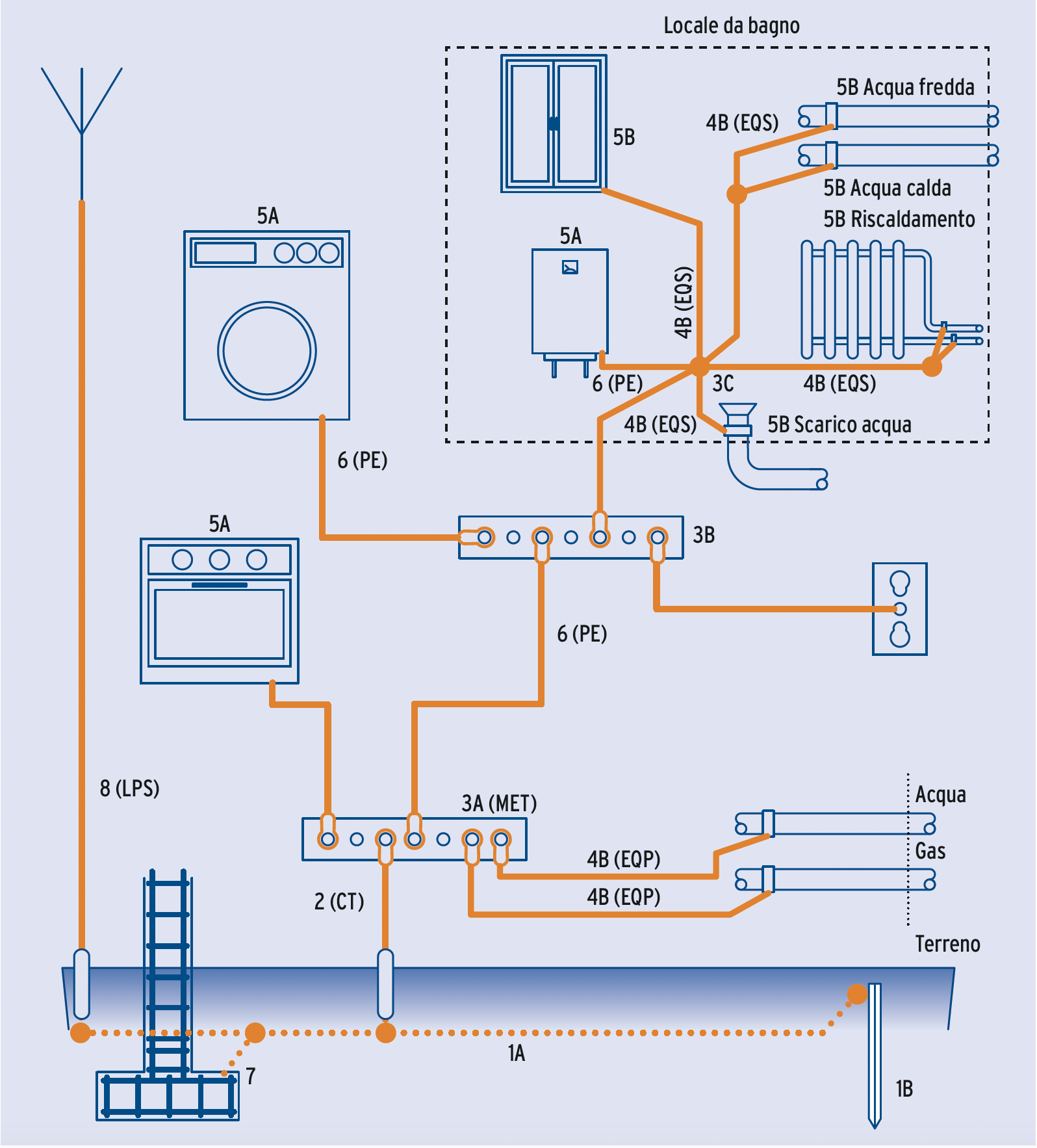 Locale da bagno

5B Acqua fredda

4B (EQS)

5B

5B Acqua calda

5B Riscaldamento

5A

5A

4B (EQS)

6 (PE)

3C

4B (EQS)

4B (EQS)

5B Scarico acqua

6 (PE)

5A

3B

6 (PE)

8 (LPS)

3A (MET)

Acqua

Gas

4B (EQP)

4B (EQP)

2 (CT)

Terreno

1A

7

1B