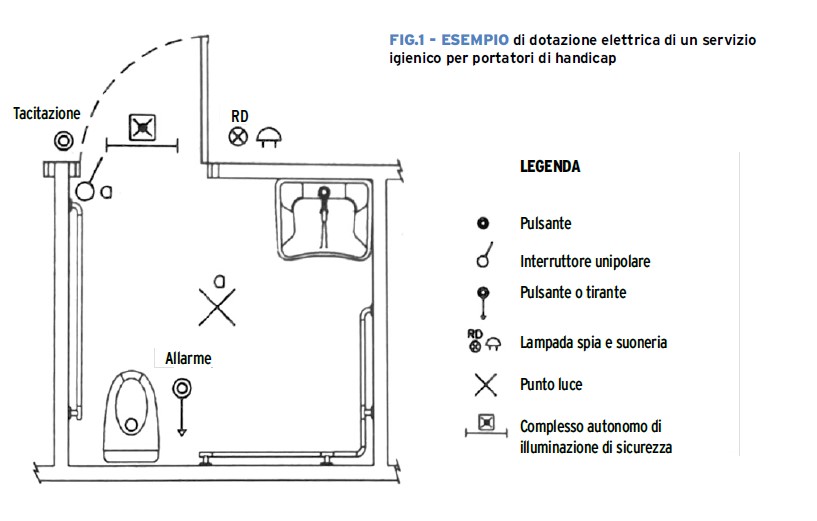 FIG.1 - ESEMPIO di dotazione elettrica di un servizio igienico per portatori di handicap

Tacitazione

RD

a

a

Allarme

LEGENDA

Pulsante

Interruttore unipolare

Pulsante o tirante

RD

Lampada spia e suoneria

Punto luce

Complesso autonomo di illuminazione di sicurezza