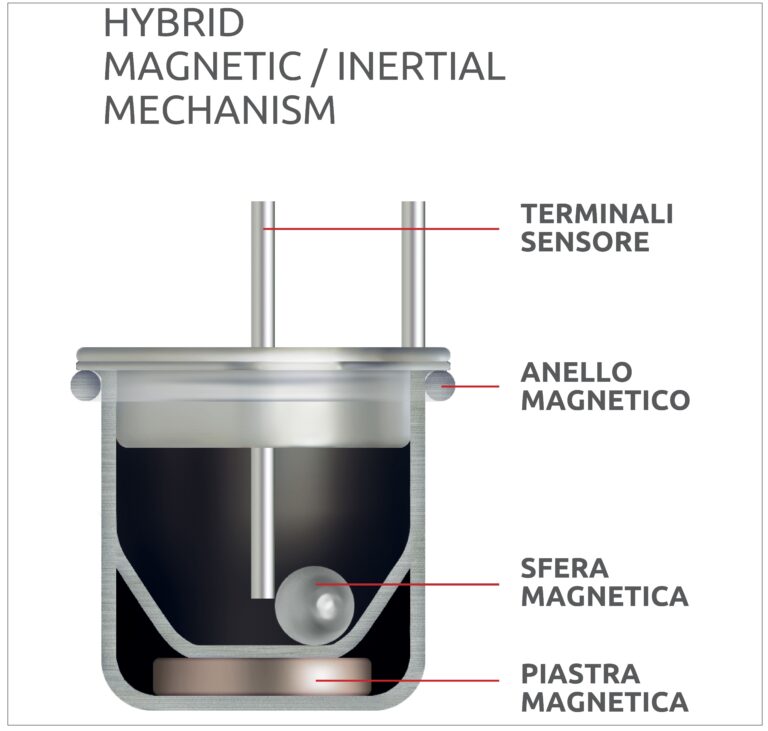 HYBRID
MAGNETIC / INERTIAL
MECHANISM

TERMINALI
SENSORE

ANELLO
MAGNETICO

SFERA
MAGNETICA

PIASTRA
MAGNETICA