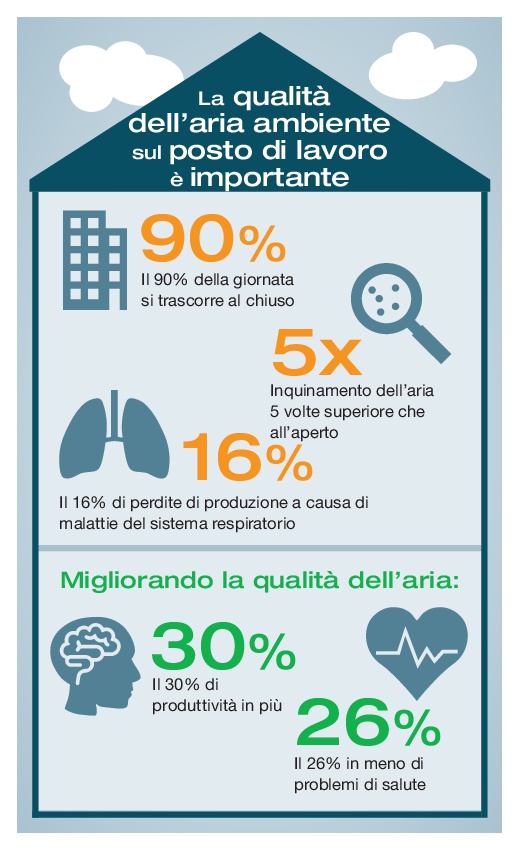 La qualità dell'aria ambiente sul posto di lavoro è importante

90%
Il 90% della giornata si trascorre al chiuso

5x
Inquinamento dell'aria 5 volte superiore che all'aperto

16%
Il 16% di perdite di produzione a causa di malattie del sistema respiratorio

Migliorando la qualità dell'aria:

30%
Il 30% di produttività in più

26%
Il 26% in meno di problemi di salute