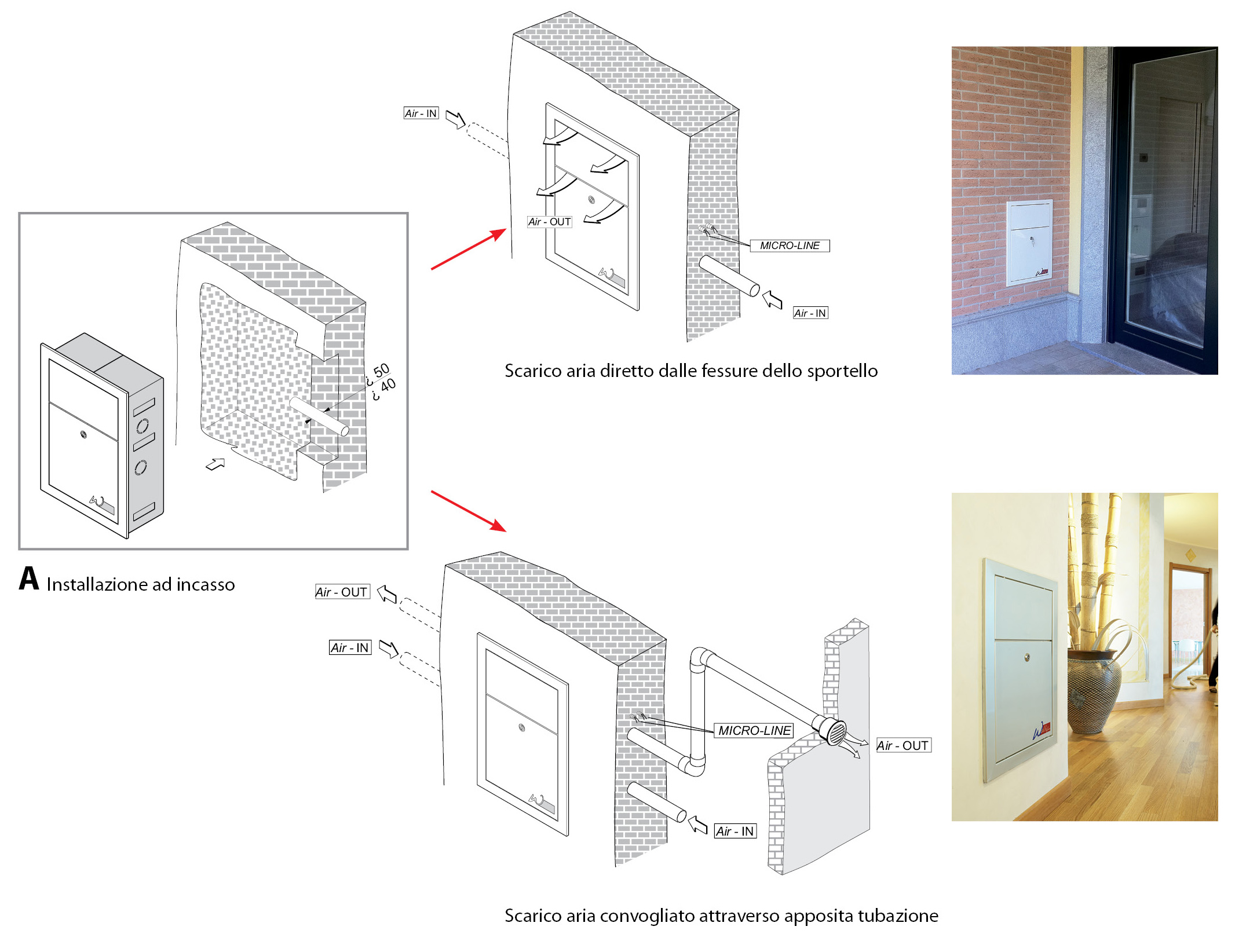 Air - IN

Air - OUT

MICRO-LINE

Air - IN

Scarico aria diretto dalle fessure dello sportello

¿ 50
¿ 40

A Installazione ad incasso

Air - OUT

Air - IN

MICRO-LINE

Air - OUT

Air - IN

Scarico aria convogliato attraverso apposita tubazione