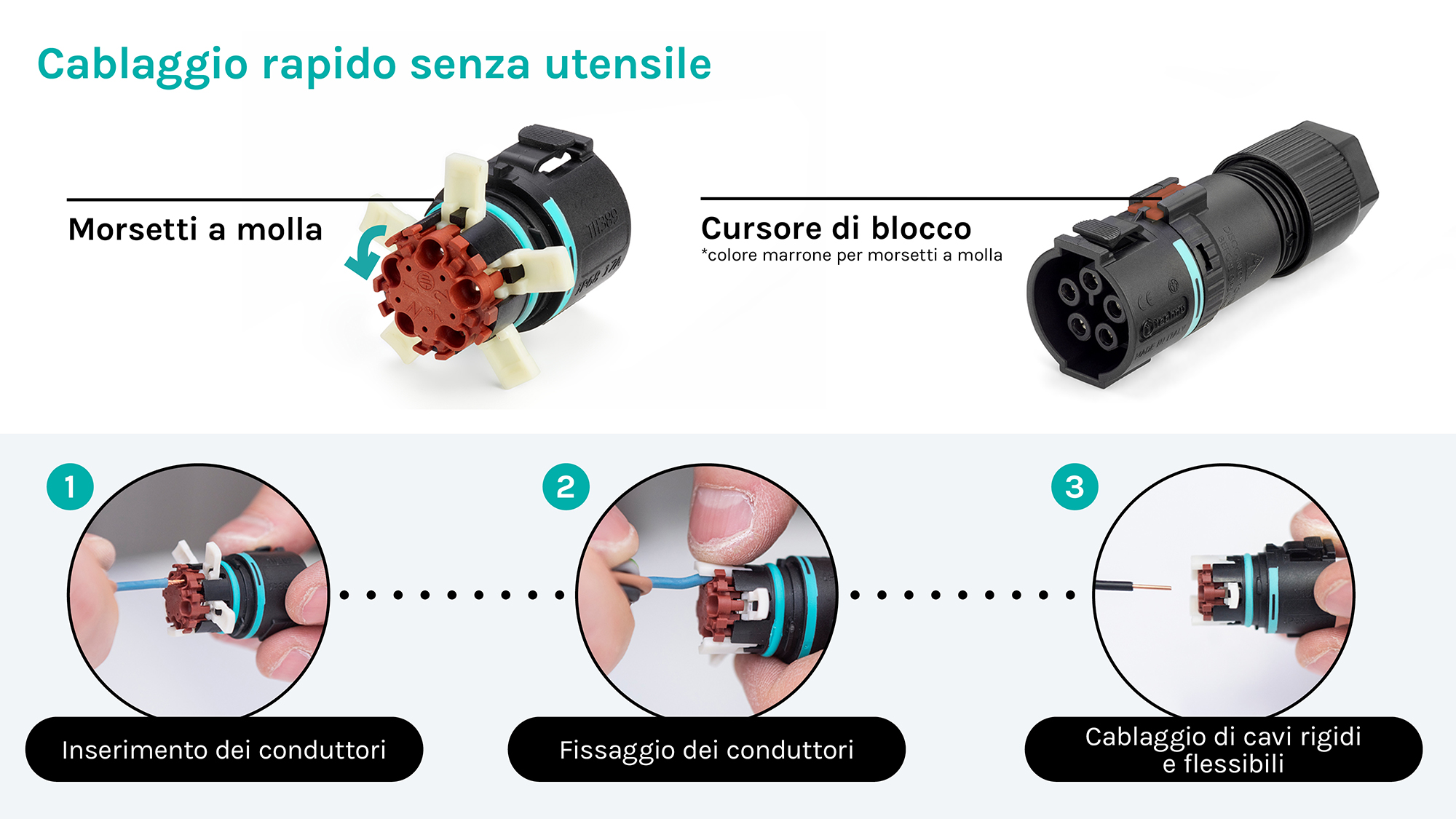 Cablaggio rapido senza utensile

Morsetti a molla

Cursore di blocco
*colore marrone per morsetti a molla

1

Inserimento dei conduttori

2

Fissaggio dei conduttori

3

Cablaggio di cavi rigidi e flessibili