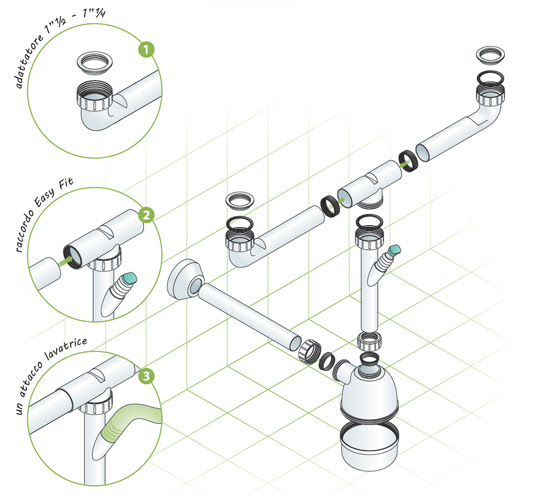 adattatore 1"½ - 1"¼

1

raccordo Easy Fit

2

un attacco lavatrice

3