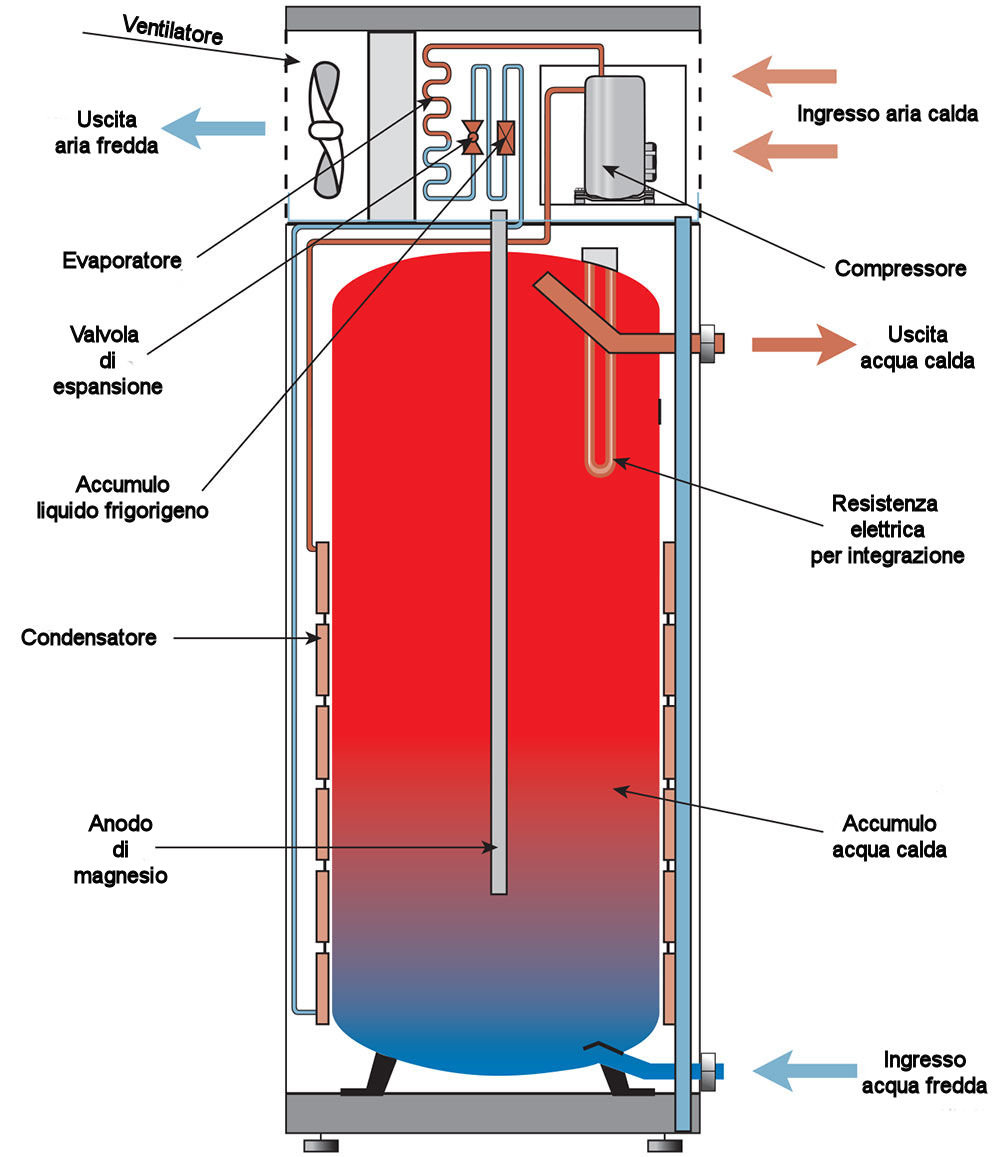 Ventilatore

Uscita aria fredda

Ingresso aria calda

Evaporatore

Compressore

Valvola di espansione

Uscita acqua calda

Accumulo liquido frigorigeno

Resistenza elettrica per integrazione

Condensatore

Anodo di magnesio

Accumulo acqua calda

Ingresso acqua fredda