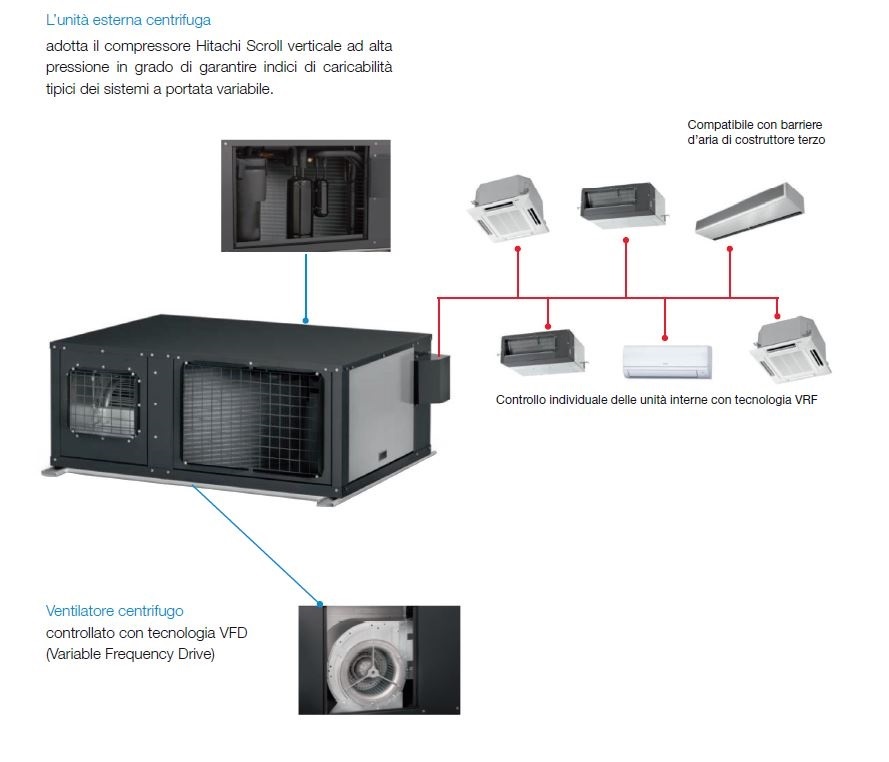 L'unità esterna centrifuga
adotta il compressore Hitachi Scroll verticale ad alta pressione in grado di garantire indici di caricabilità tipici dei sistemi a portata variabile.

Compatibile con barriere d'aria di costruttore terzo

Controllo individuale delle unità interne con tecnologia VRF

Ventilatore centrifugo
controllato con tecnologia VFD (Variable Frequency Drive)