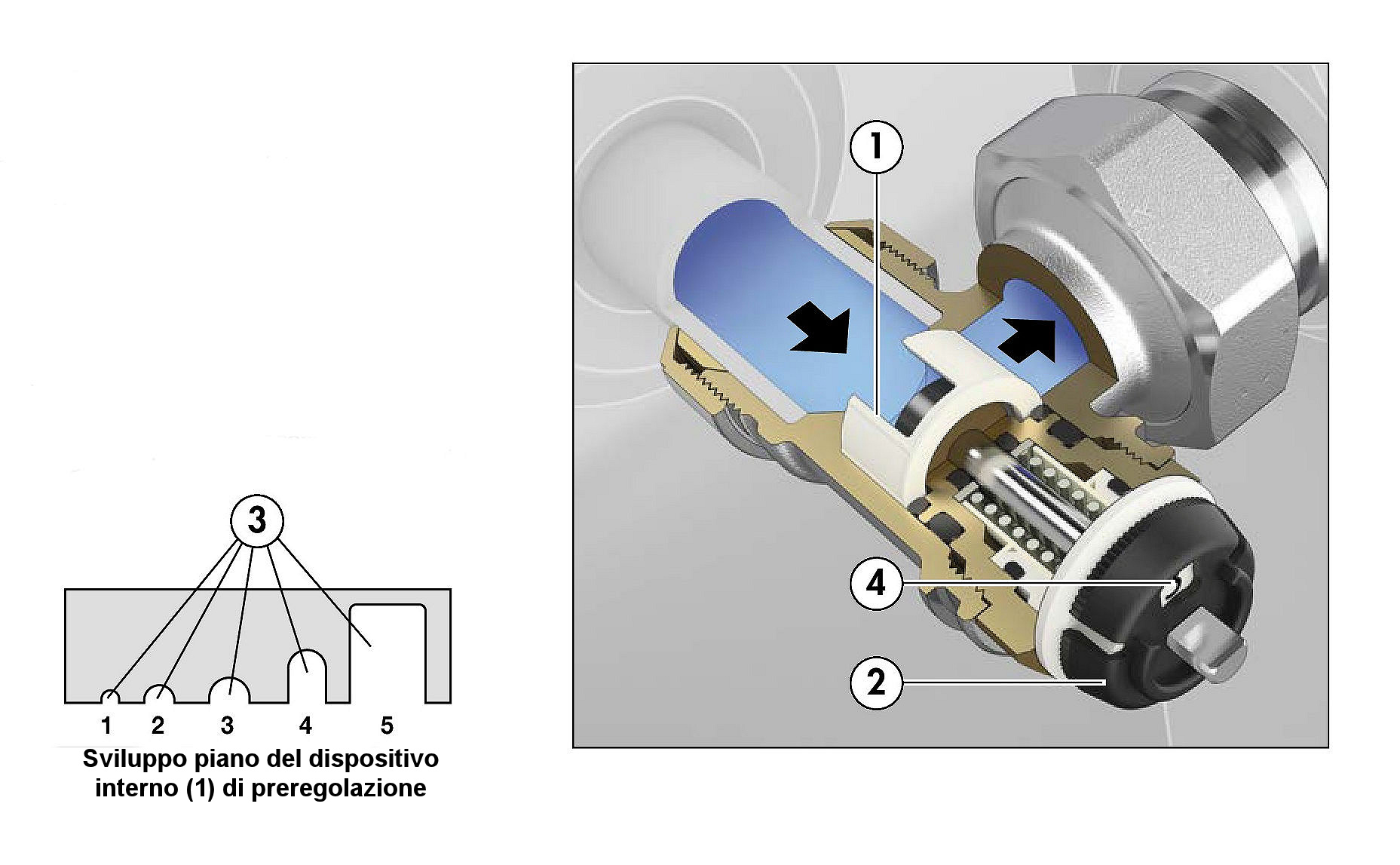 3

1 2 3 4 5

Sviluppo piano del dispositivo interno (1) di preregolazione

1

4

2