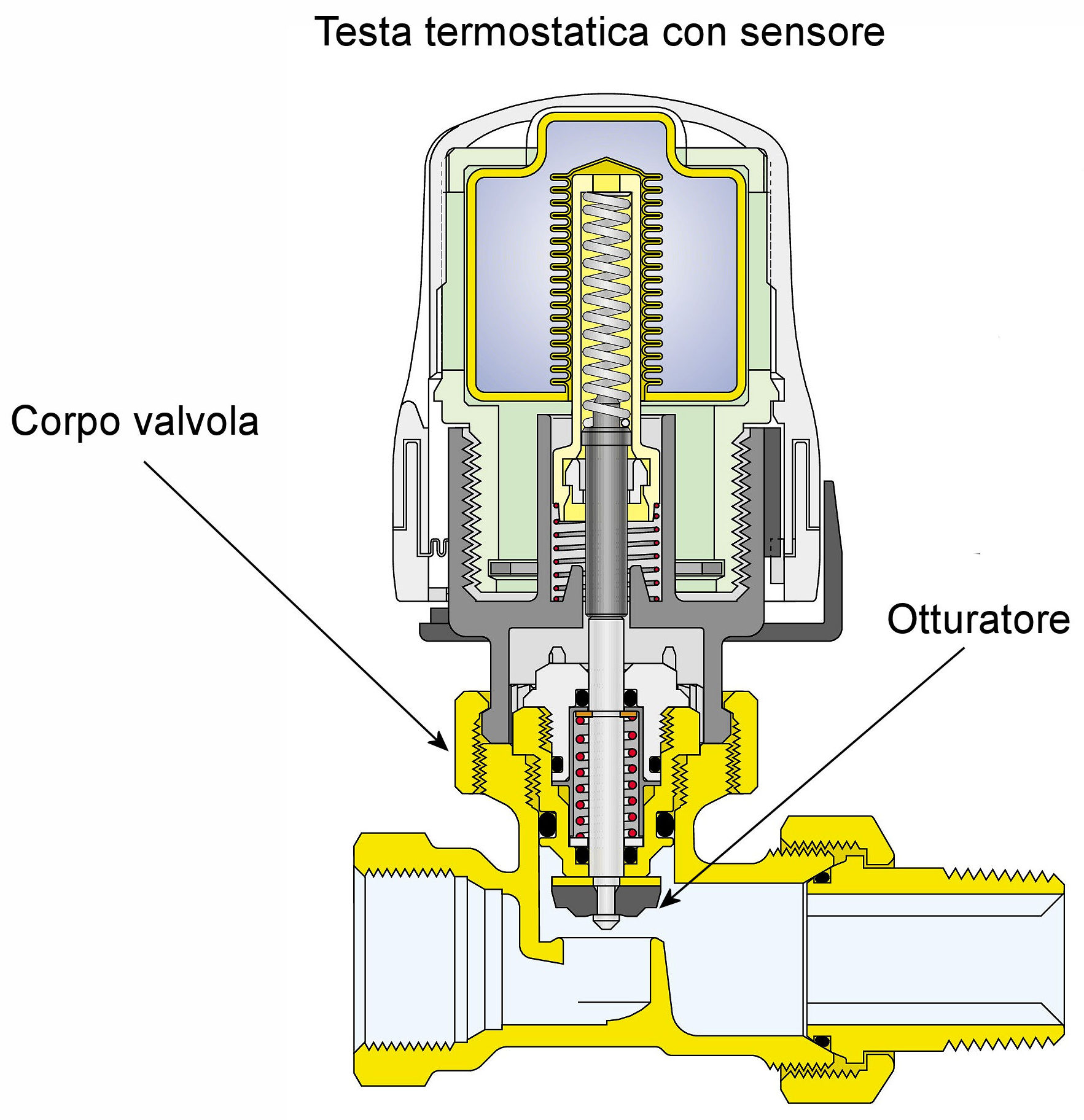 Testa termostatica con sensore

Corpo valvola

Otturatore