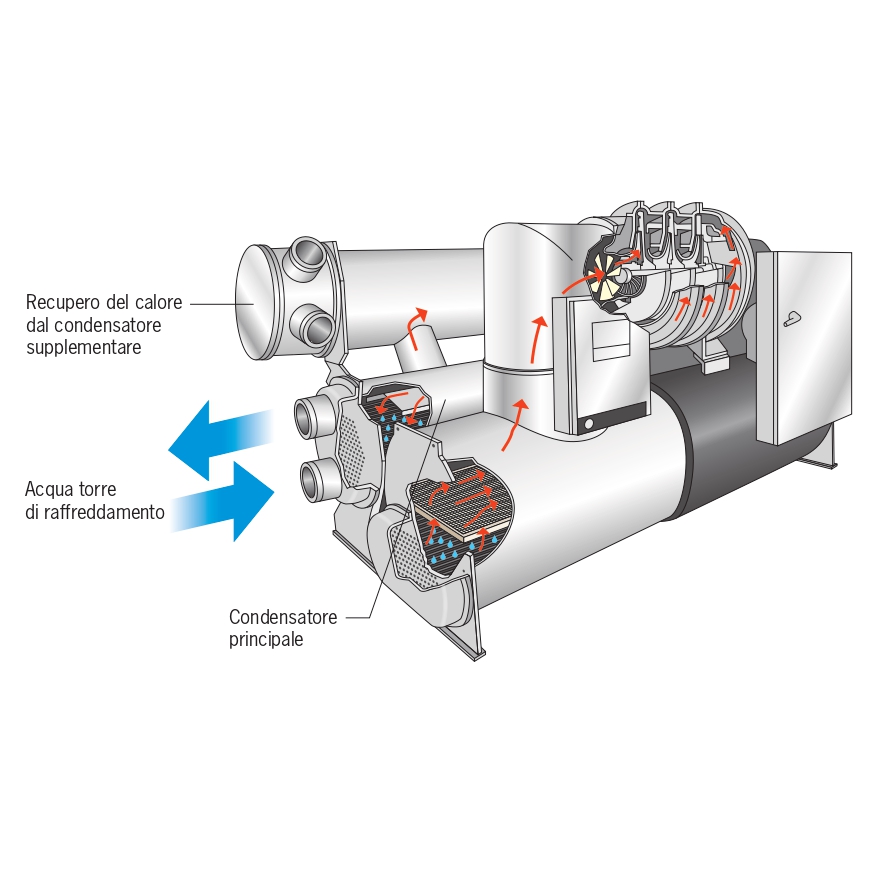 Recupero del calore dal condensatore supplementare

Acqua torre di raffreddamento

Condensatore principale