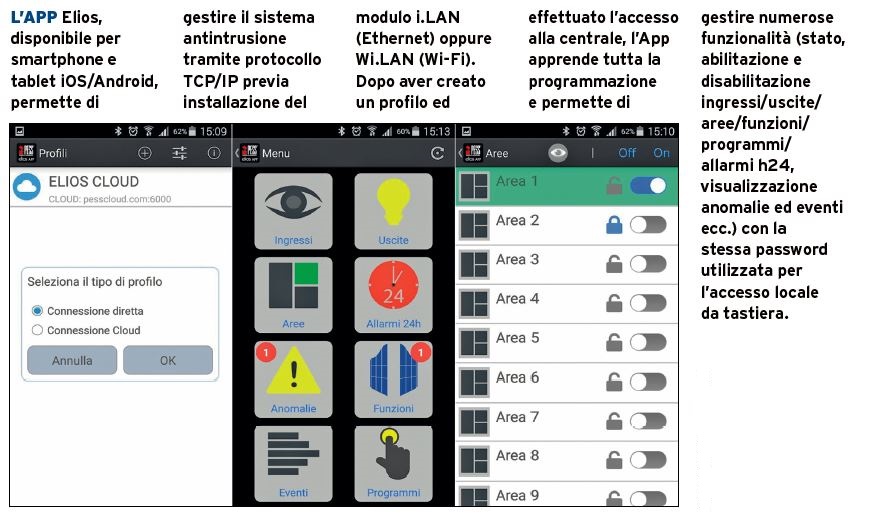 L'APP Elios, disponibile per smartphone e tablet iOS/Android, permette di

gestire il sistema antintrusione tramite protocollo TCP/IP previa installazione del

modulo i.LAN (Ethernet) oppure Wi.LAN (Wi-Fi). Dopo aver creato un profilo ed

effettuato l'accesso alla centrale, l'App apprende tutta la programmazione e permette di

gestire numerose funzionalità (stato, abilitazione e disabilitazione ingressi/uscite/aree/funzioni/programmi/allarmi h24, visualizzazione anomalie ed eventi ecc.) con la stessa password utilizzata per l'accesso locale da tastiera.

62% 15:09
Profili
ELIOS CLOUD
CLOUD: pesscloud.com:6000
Seleziona il tipo di profilo
Connessione diretta
Connessione Cloud
Annulla
OK

60% 15:13
Menu
Ingressi
Uscite
Aree
24
Allarmi 24h
1
Anomalie
1
Funzioni
Eventi
Programmi

62% 15:10
Aree
Off On
Area 1
Area 2
Area 3
Area 4
Area 5
Area 6
Area 7
Area 8
Area 9