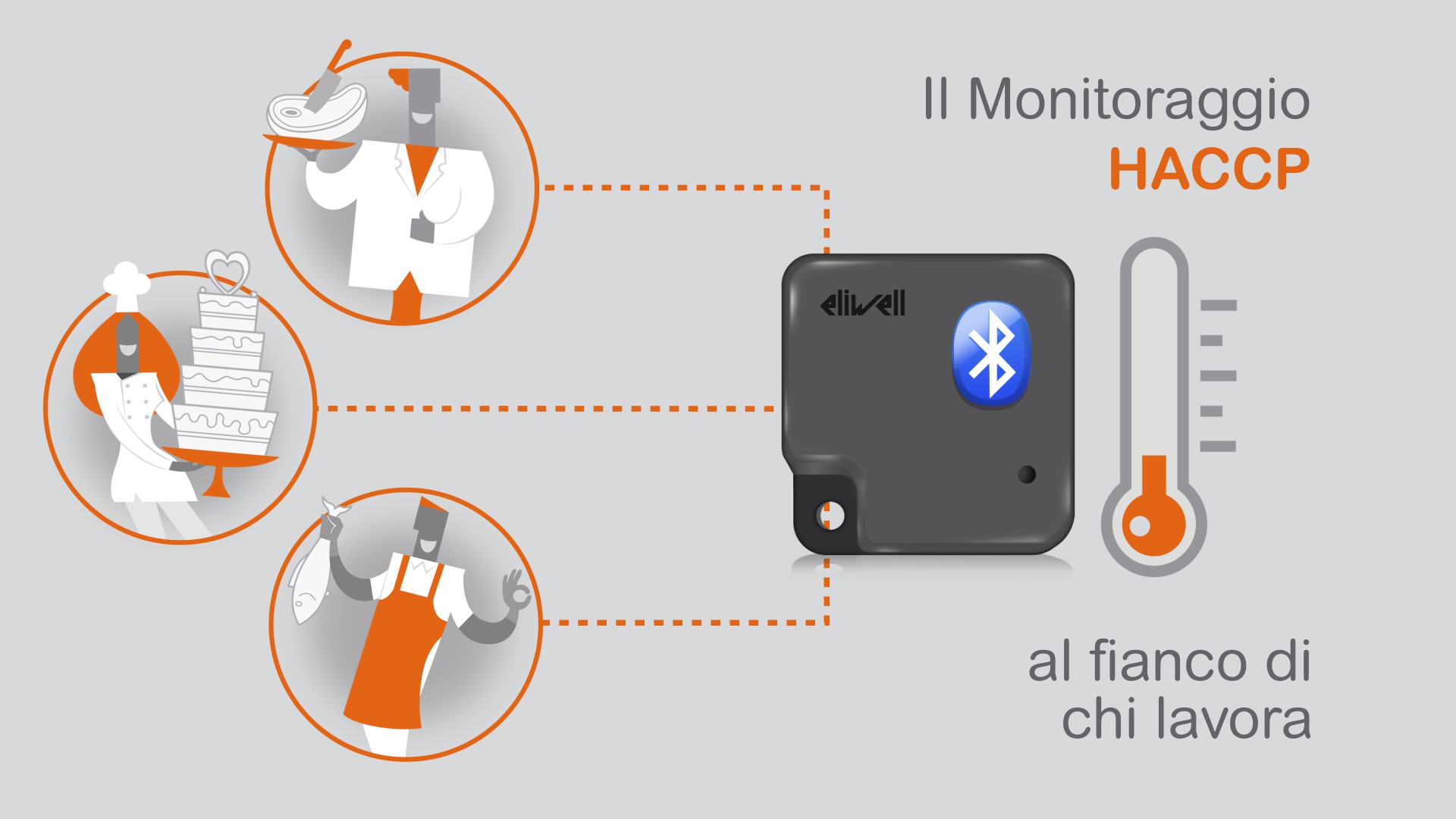 Il Monitoraggio
HACCP

eliwell

al fianco di
chi lavora