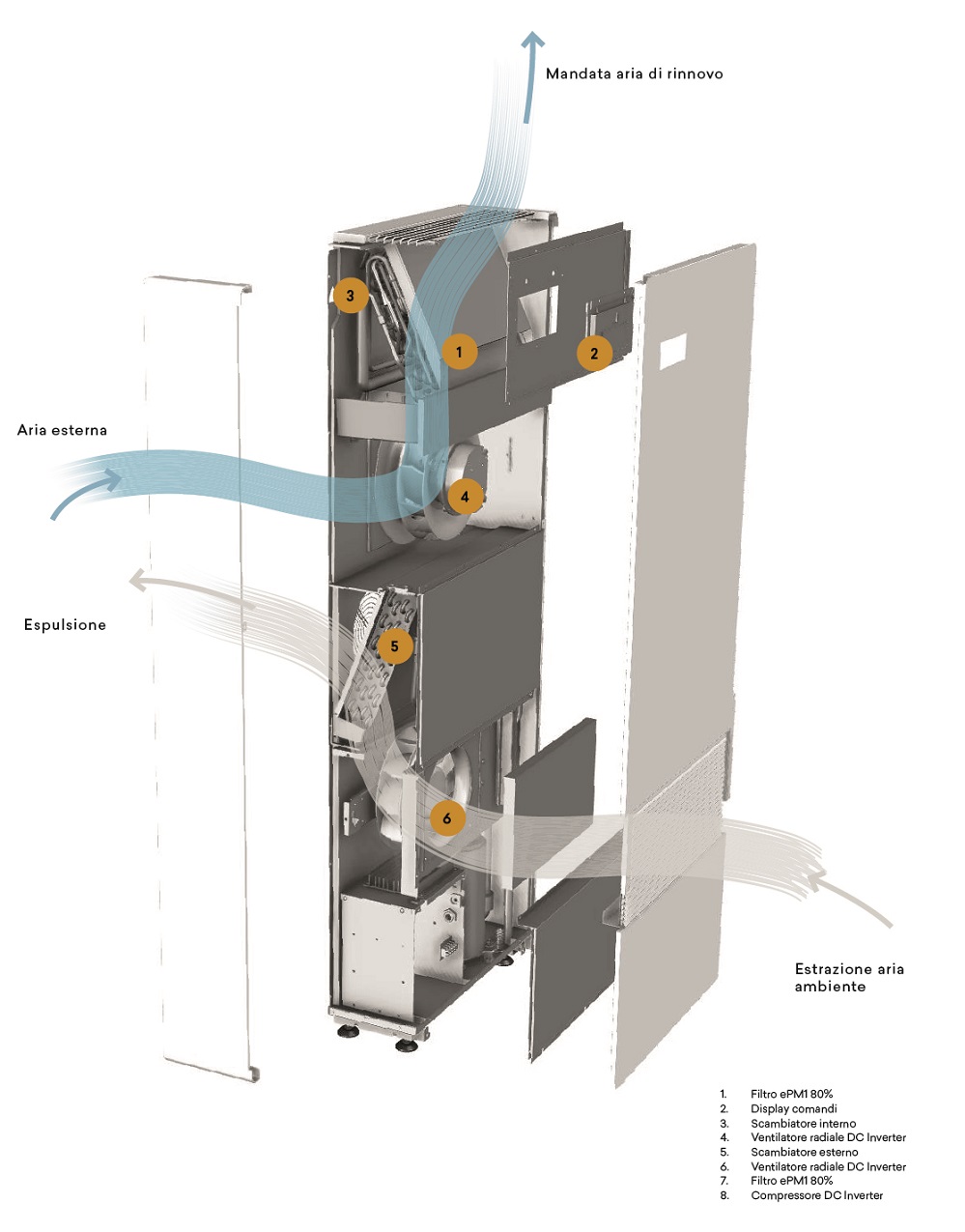 Mandata aria di rinnovo

3

1

2

Aria esterna

4

Espulsione

5

6

Estrazione aria ambiente

1. Filtro ePM1 80%
2. Display comandi
3. Scambiatore interno
4. Ventilatore radiale DC Inverter
5. Scambiatore esterno
6. Ventilatore radiale DC Inverter
7. Filtro ePM1 80%
8. Compressore DC Inverter