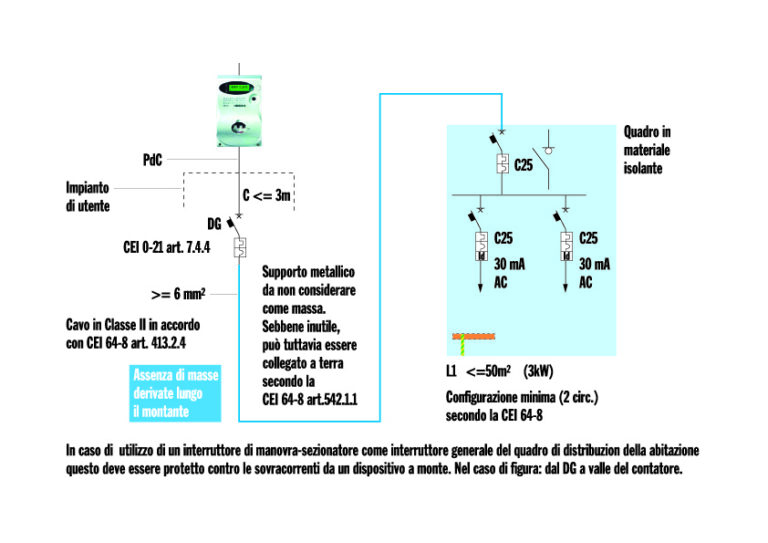 PdC

Impianto di utente

C <= 3m

DG

CEI 0-21 art. 7.4.4

>= 6 mm²

Cavo in Classe II in accordo con CEI 64-8 art. 413.2.4

Assenza di masse derivate lungo il montante

Supporto metallico da non considerare come massa. Sebbene inutile, può tuttavia essere collegato a terra secondo la CEI 64-8 art.542.1.1

C25

Quadro in materiale isolante

C25
30 mA
AC

C25
30 mA
AC

L1 <=50m² (3kW)

Configurazione minima (2 circ.) secondo la CEI 64-8

In caso di utilizzo di un interruttore di manovra-sezionatore come interruttore generale del quadro di distribuzion della abitazione questo deve essere protetto contro le sovracorrenti da un dispositivo a monte. Nel caso di figura: dal DG a valle del contatore.