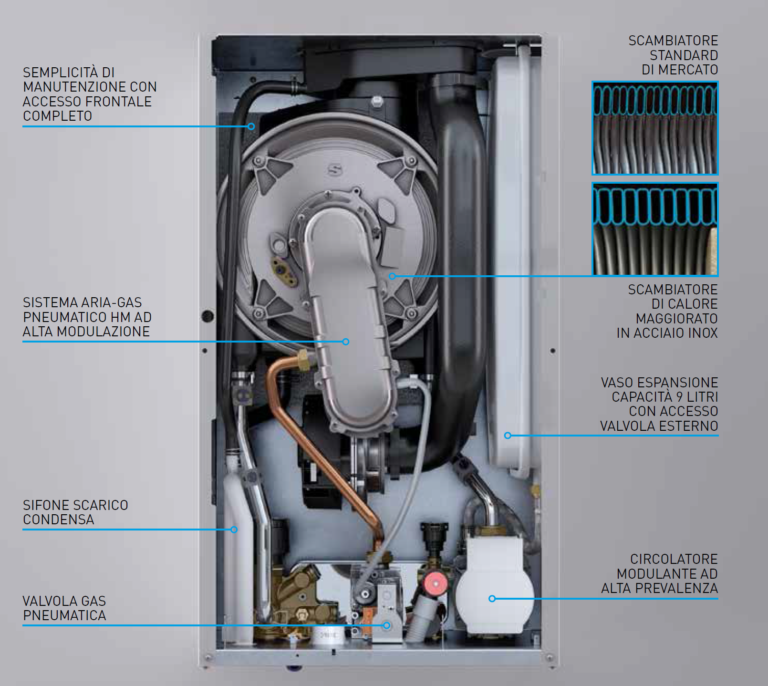 SEMPLICITÀ DI MANUTENZIONE CON ACCESSO FRONTALE COMPLETO

SISTEMA ARIA-GAS PNEUMATICO HM AD ALTA MODULAZIONE

SIFONE SCARICO CONDENSA

VALVOLA GAS PNEUMATICA

SCAMBIATORE STANDARD DI MERCATO

SCAMBIATORE DI CALORE MAGGIORATO IN ACCIAIO INOX

VASO ESPANSIONE CAPACITÀ 9 LITRI CON ACCESSO VALVOLA ESTERNO

CIRCOLATORE MODULANTE AD ALTA PREVALENZA