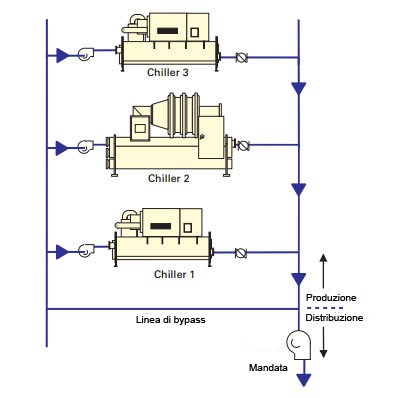 Chiller 3

Chiller 2

Chiller 1

Produzione

Distribuzione

Linea di bypass

Mandata