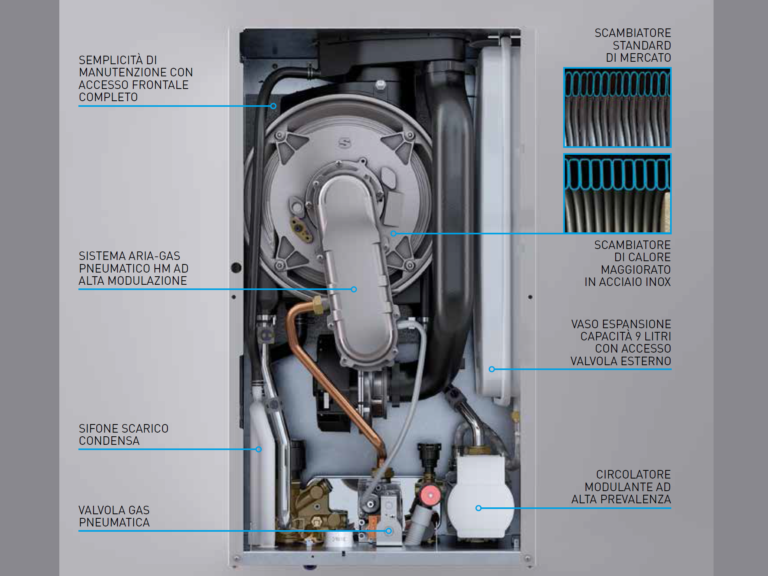 SEMPLICITÀ DI MANUTENZIONE CON ACCESSO FRONTALE COMPLETO

SISTEMA ARIA-GAS PNEUMATICO HM AD ALTA MODULAZIONE

SIFONE SCARICO CONDENSA

VALVOLA GAS PNEUMATICA

SCAMBIATORE STANDARD DI MERCATO

SCAMBIATORE DI CALORE MAGGIORATO IN ACCIAIO INOX

VASO ESPANSIONE CAPACITÀ 9 LITRI CON ACCESSO VALVOLA ESTERNO

CIRCOLATORE MODULANTE AD ALTA PREVALENZA