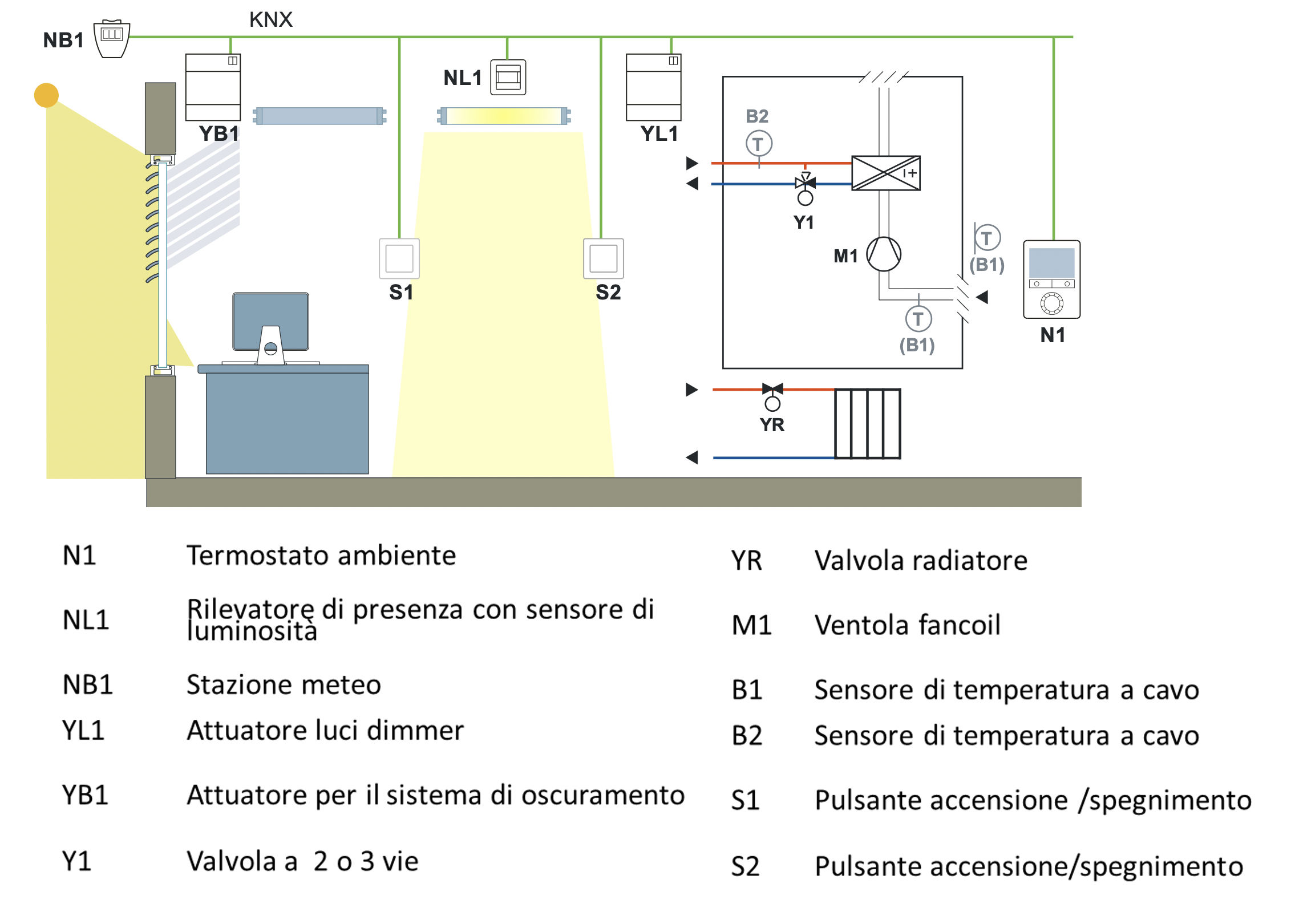 KNX

NB1

YB1

NL1

YL1

B2

T

I+

Y1

M1

T

(B1)

T

(B1)

N1

S1

S2

YR

| N1 | Termostato ambiente |
|---|---|
| NL1 | Rilevatore di presenza con sensore di luminosità |
| NB1 | Stazione meteo |
| YL1 | Attuatore luci dimmer |
| YB1 | Attuatore per il sistema di oscuramento |
| Y1 | Valvola a 2 o 3 vie |

| YR | Valvola radiatore |
|---|---|
| M1 | Ventola fancoil |
| B1 | Sensore di temperatura a cavo |
| B2 | Sensore di temperatura a cavo |
| S1 | Pulsante accensione /spegnimento |
| S2 | Pulsante accensione/spegnimento |