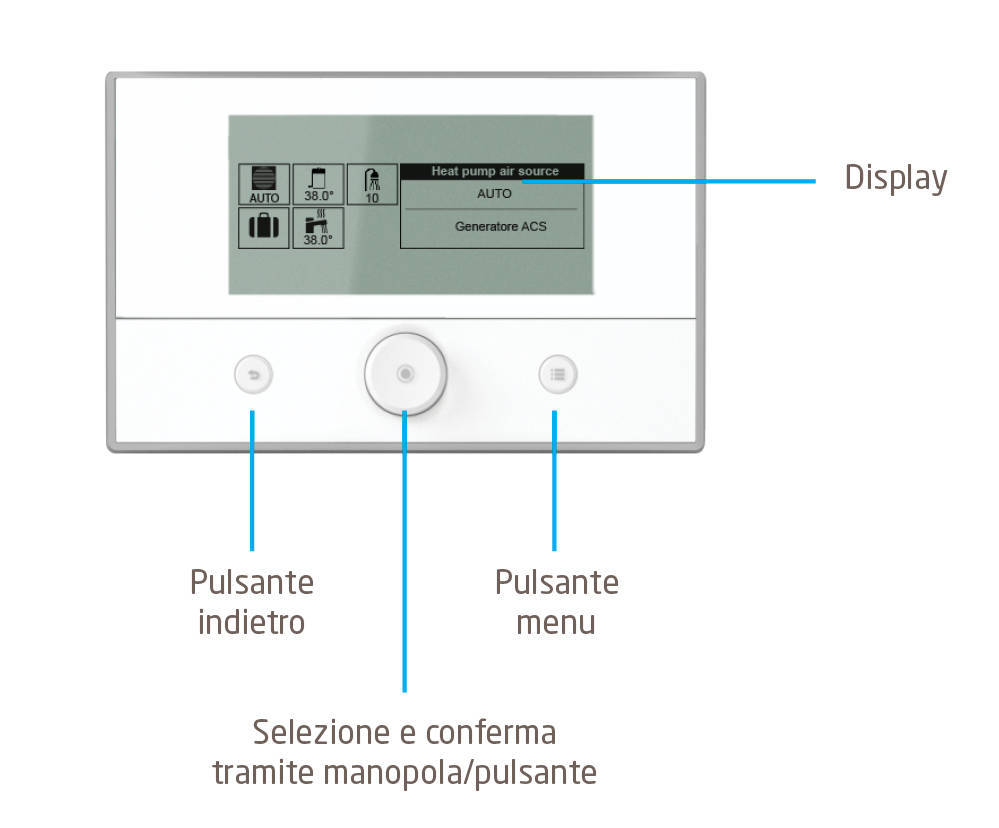 AUTO
38.0°
10
38.0°
Heat pump air source
AUTO
Generatore ACS

Display

Pulsante indietro

Pulsante menu

Selezione e conferma tramite manopola/pulsante