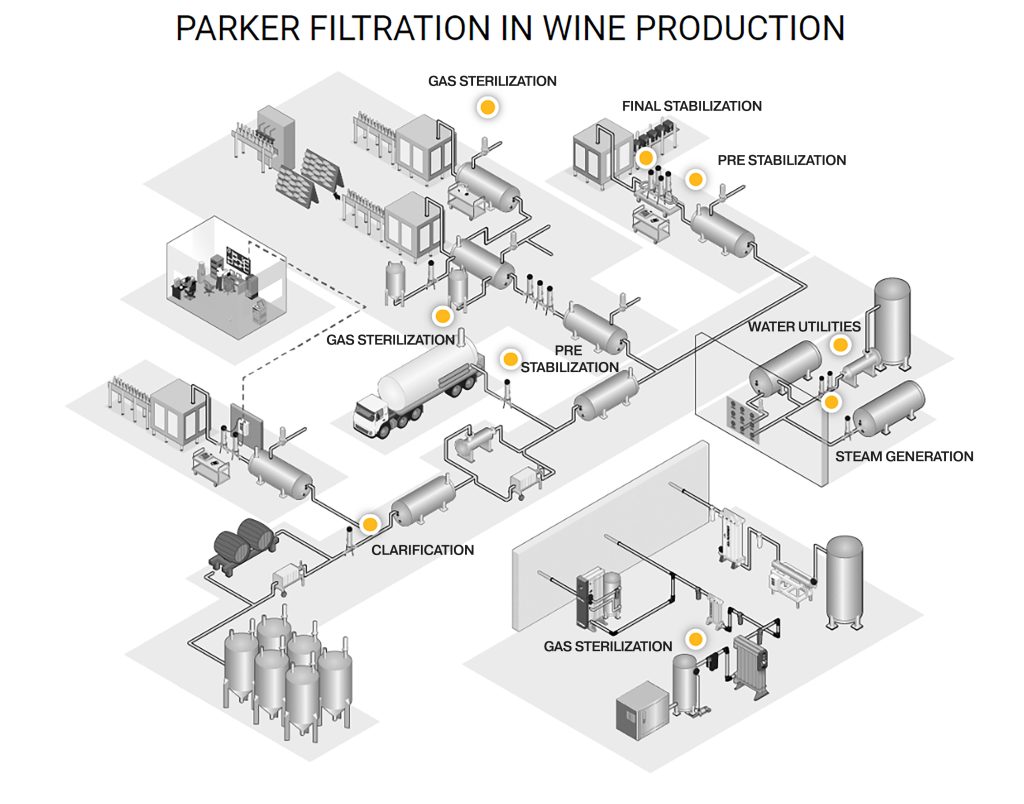 PARKER FILTRATION IN WINE PRODUCTION

GAS STERILIZATION

FINAL STABILIZATION

PRE STABILIZATION

GAS STERILIZATION

PRE STABILIZATION

WATER UTILITIES

STEAM GENERATION

CLARIFICATION

GAS STERILIZATION