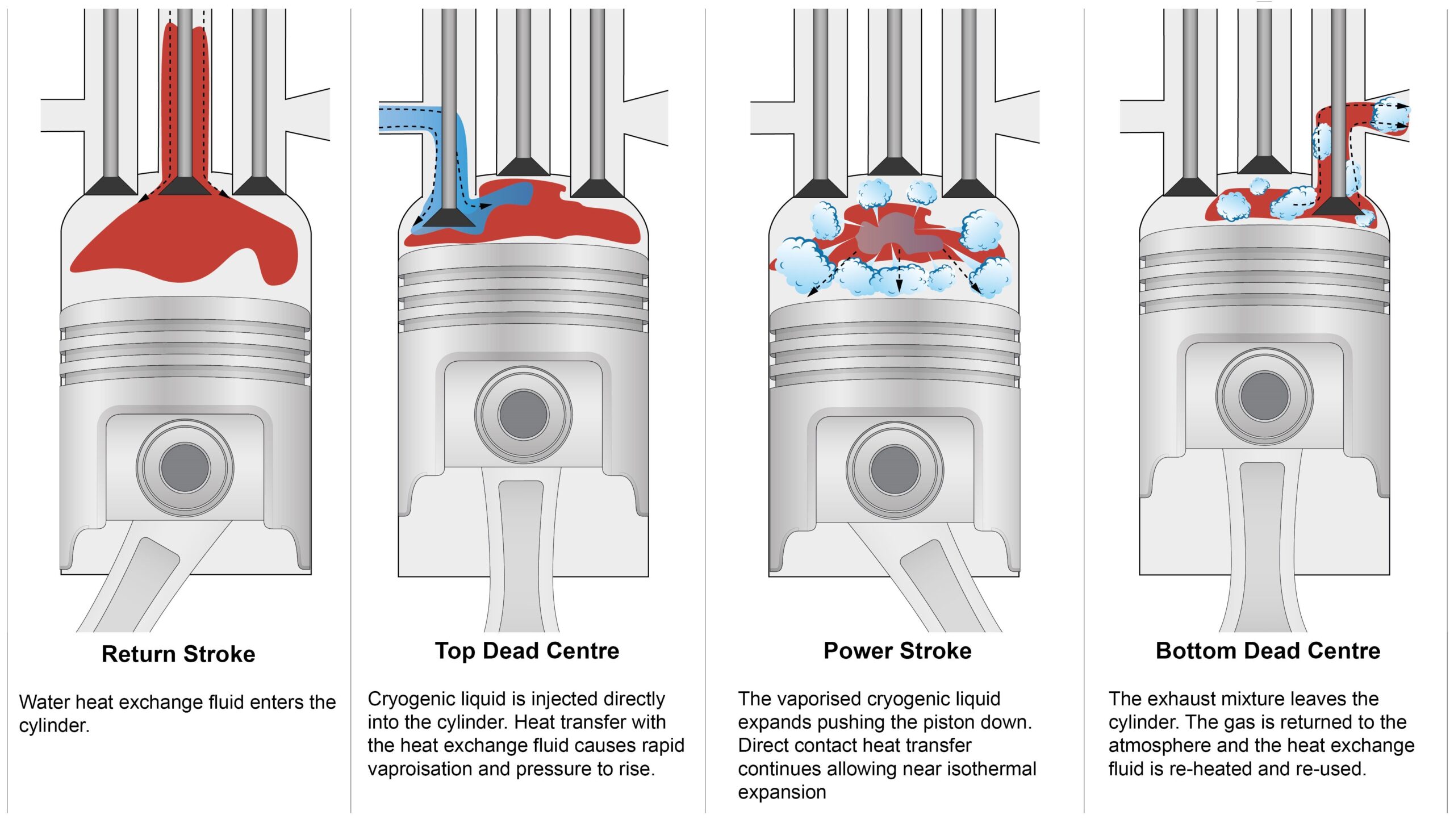 Return Stroke

Water heat exchange fluid enters the cylinder.

Top Dead Centre

Cryogenic liquid is injected directly into the cylinder. Heat transfer with the heat exchange fluid causes rapid vaproisation and pressure to rise.

Power Stroke

The vaporised cryogenic liquid expands pushing the piston down. Direct contact heat transfer continues allowing near isothermal expansion

Bottom Dead Centre

The exhaust mixture leaves the cylinder. The gas is returned to the atmosphere and the heat exchange fluid is re-heated and re-used.