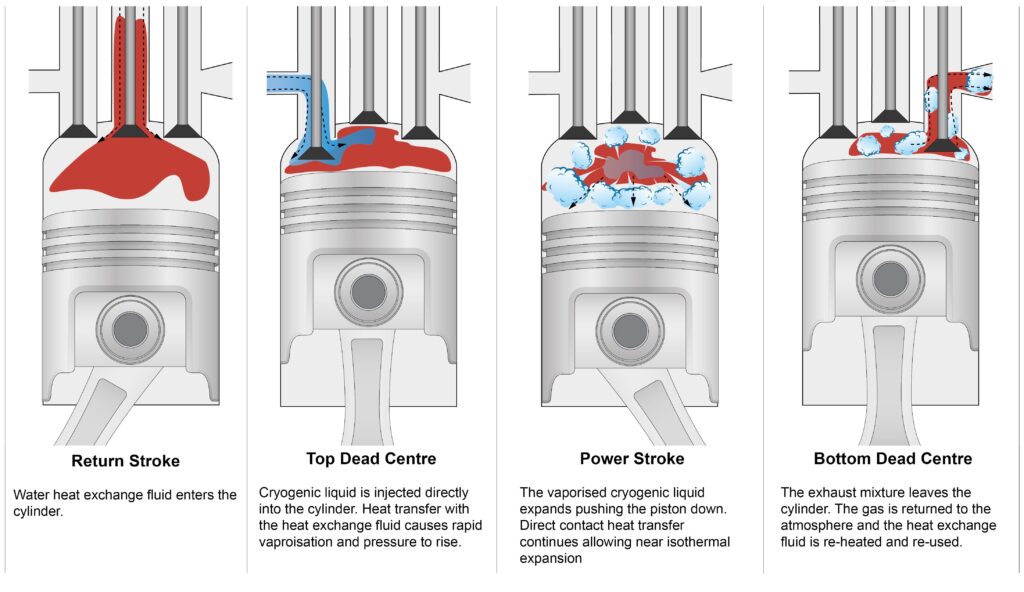 Return Stroke

Water heat exchange fluid enters the cylinder.

Top Dead Centre

Cryogenic liquid is injected directly into the cylinder. Heat transfer with the heat exchange fluid causes rapid vaproisation and pressure to rise.

Power Stroke

The vaporised cryogenic liquid expands pushing the piston down. Direct contact heat transfer continues allowing near isothermal expansion

Bottom Dead Centre

The exhaust mixture leaves the cylinder. The gas is returned to the atmosphere and the heat exchange fluid is re-heated and re-used.