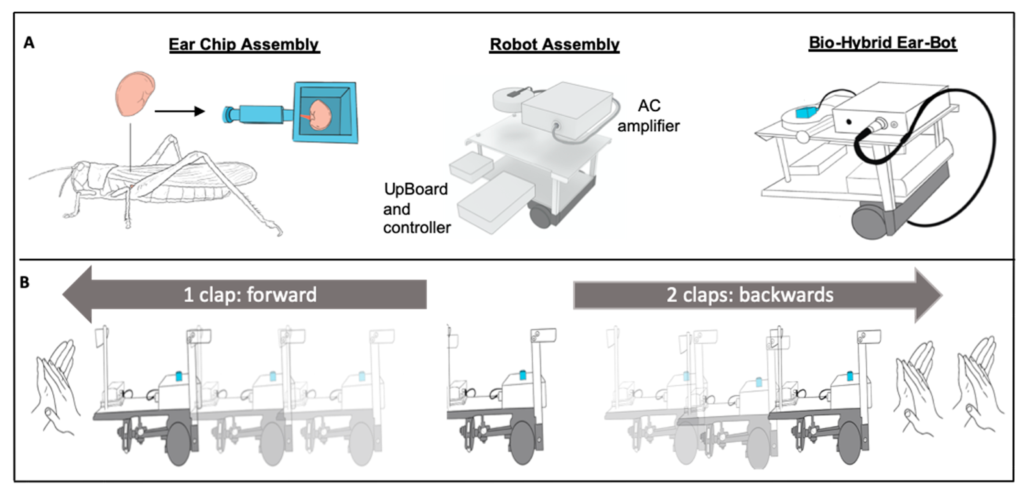 A

Ear Chip Assembly

Robot Assembly

AC amplifier

UpBoard and controller

Bio-Hybrid Ear-Bot

B

1 clap: forward

2 claps: backwards